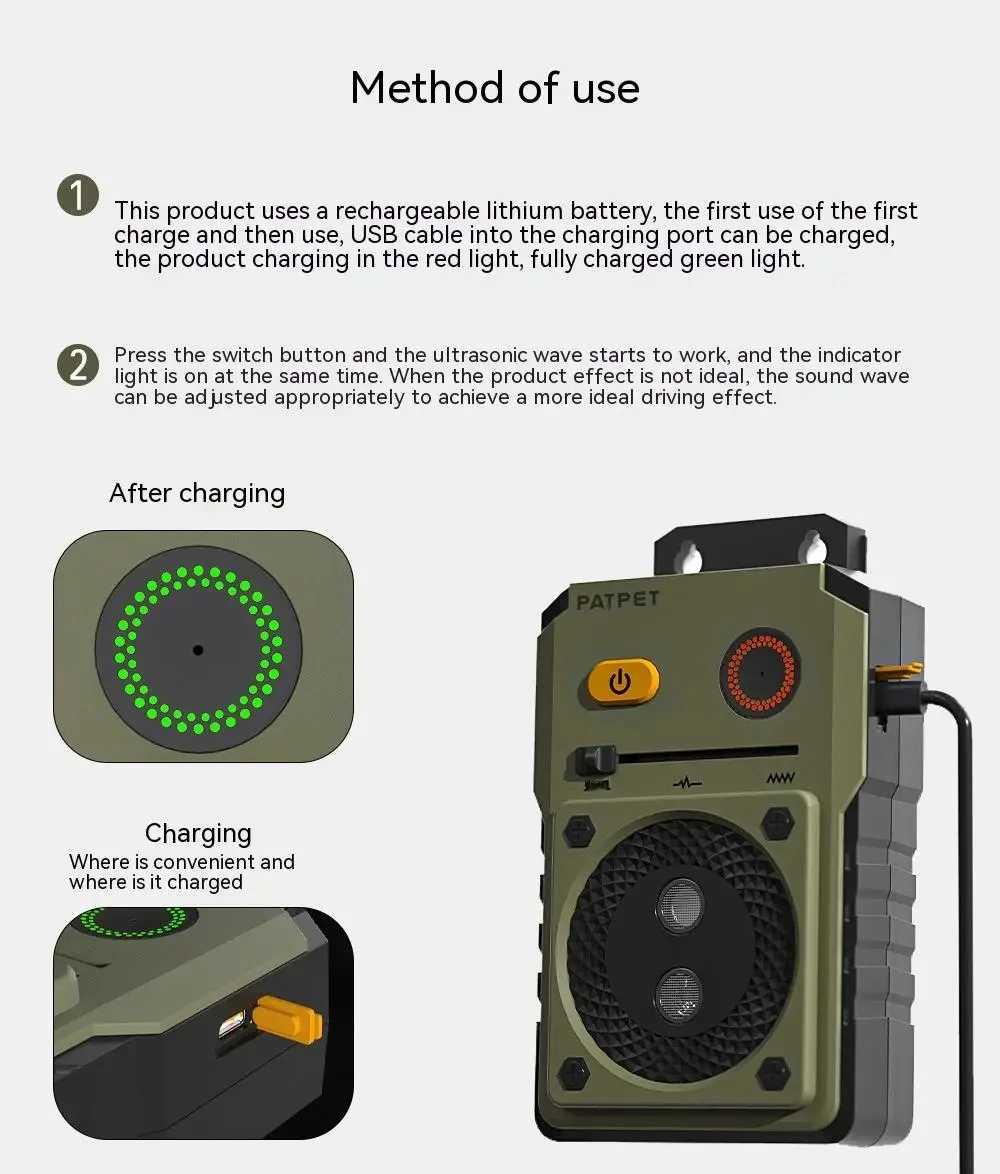 Method of use

1 This product uses a rechargeable lithium battery, the first use of the first charge and then use, USB cable into the charging port can be charged, the product charging in the red light, fully charged green light.

2 Press the switch button and the ultrasonic wave starts to work, and the indicator light is on at the same time. When the product effect is not ideal, the sound wave can be adjusted appropriately to achieve a more ideal driving effect.

After charging

Charging
Where is convenient and where is it charged

PATPET