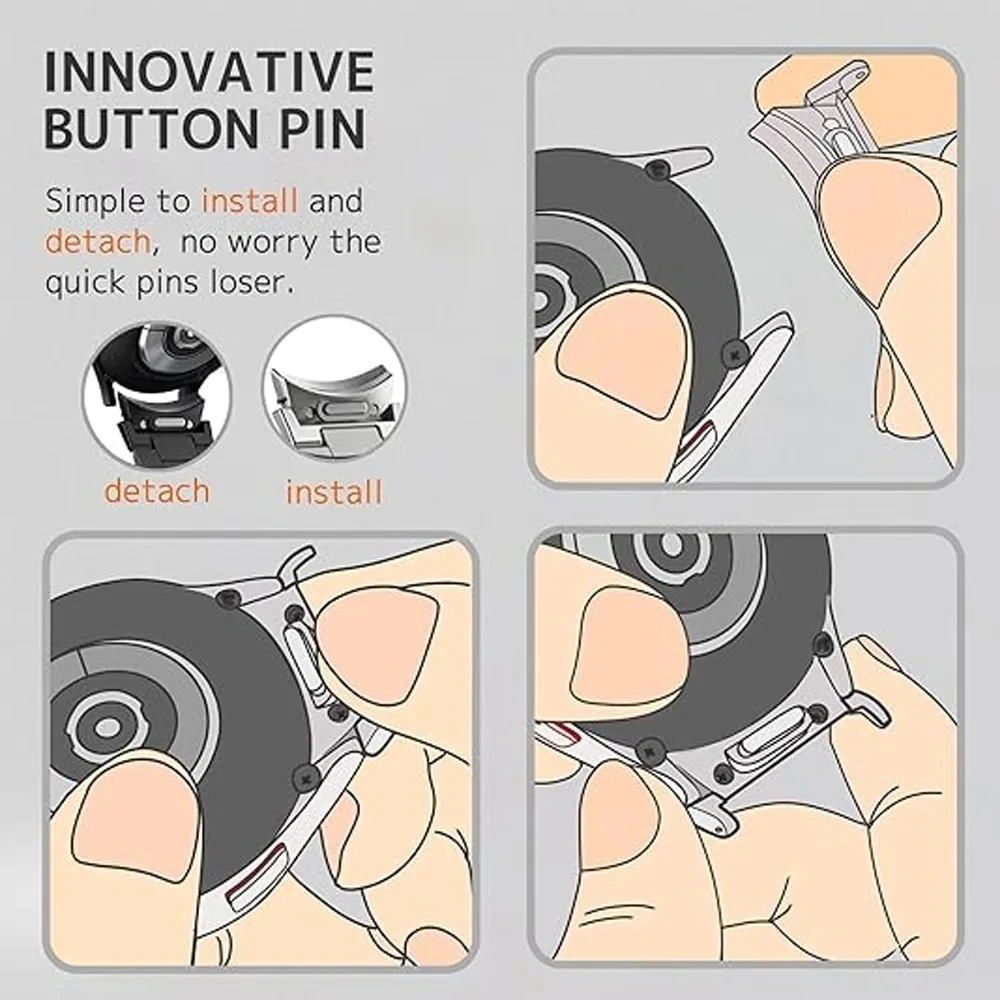 INNOVATIVE BUTTON PIN

Simple to install and detach, no worry the quick pins loser.

detach

install