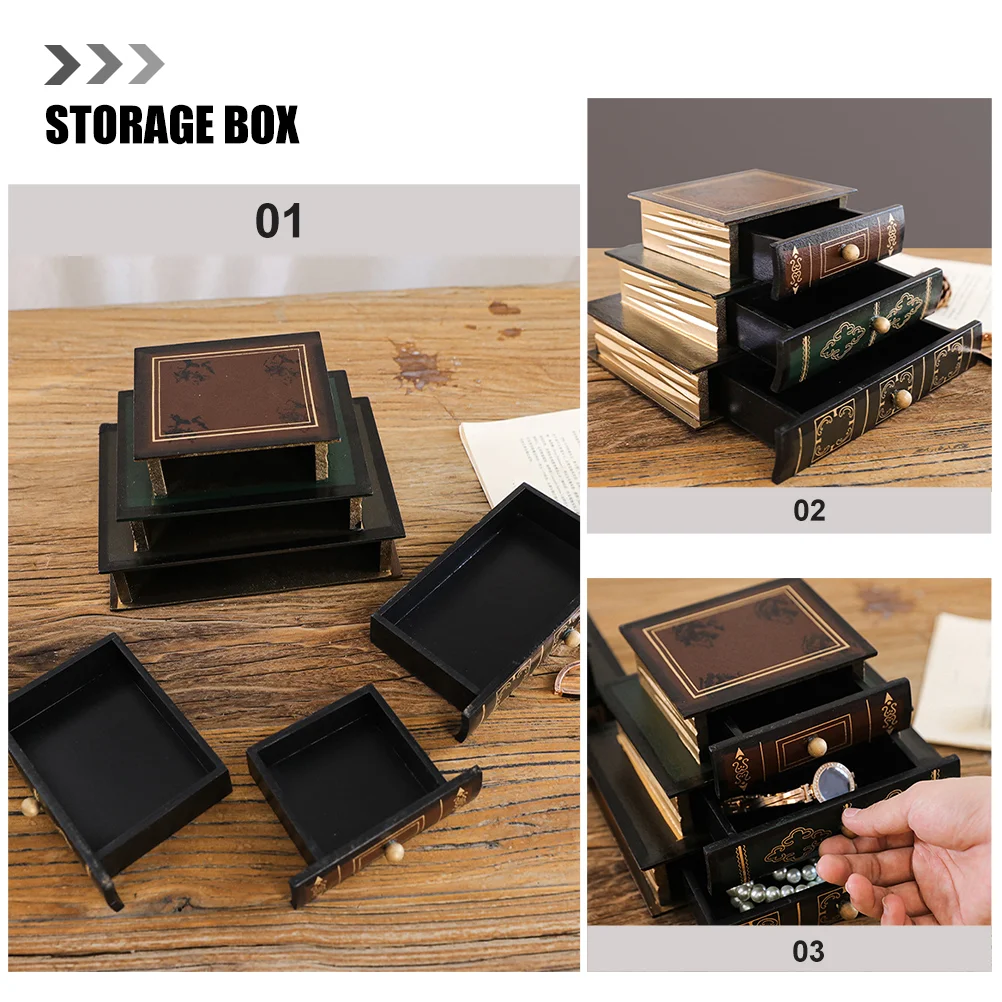 STORAGE BOX

01

02

03