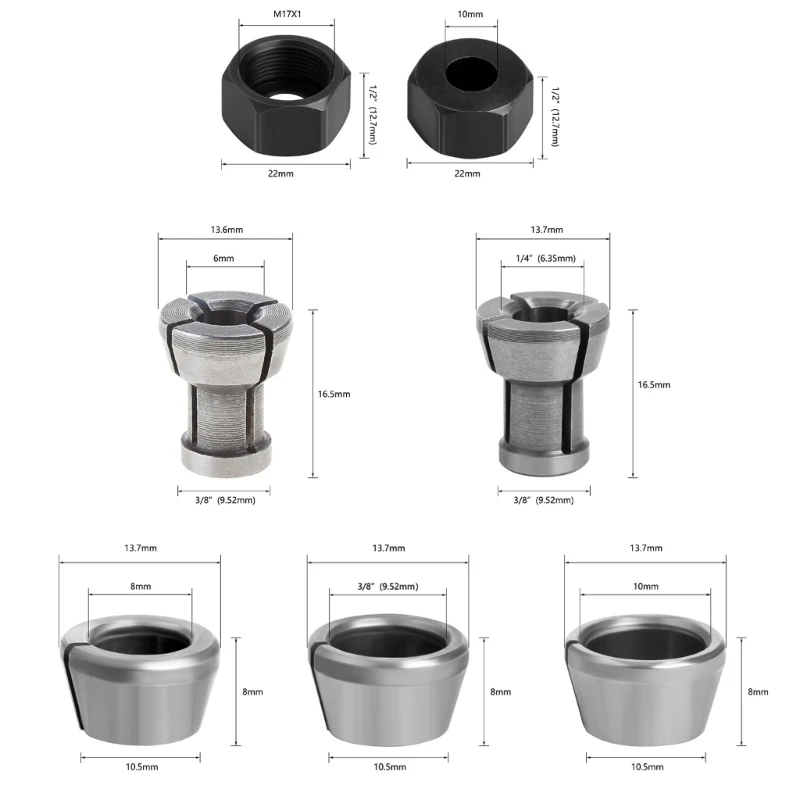 M17X1
1/2" (12.7mm)
22mm

10mm
1/2" (12.7mm)
22mm

13.6mm
6mm
16.5mm
3/8" (9.52mm)

13.7mm
1/4" (6.35mm)
16.5mm
3/8" (9.52mm)

13.7mm
8mm
8mm
10.5mm

13.7mm
3/8" (9.52mm)
8mm
10.5mm

13.7mm
10mm
8mm
10.5mm