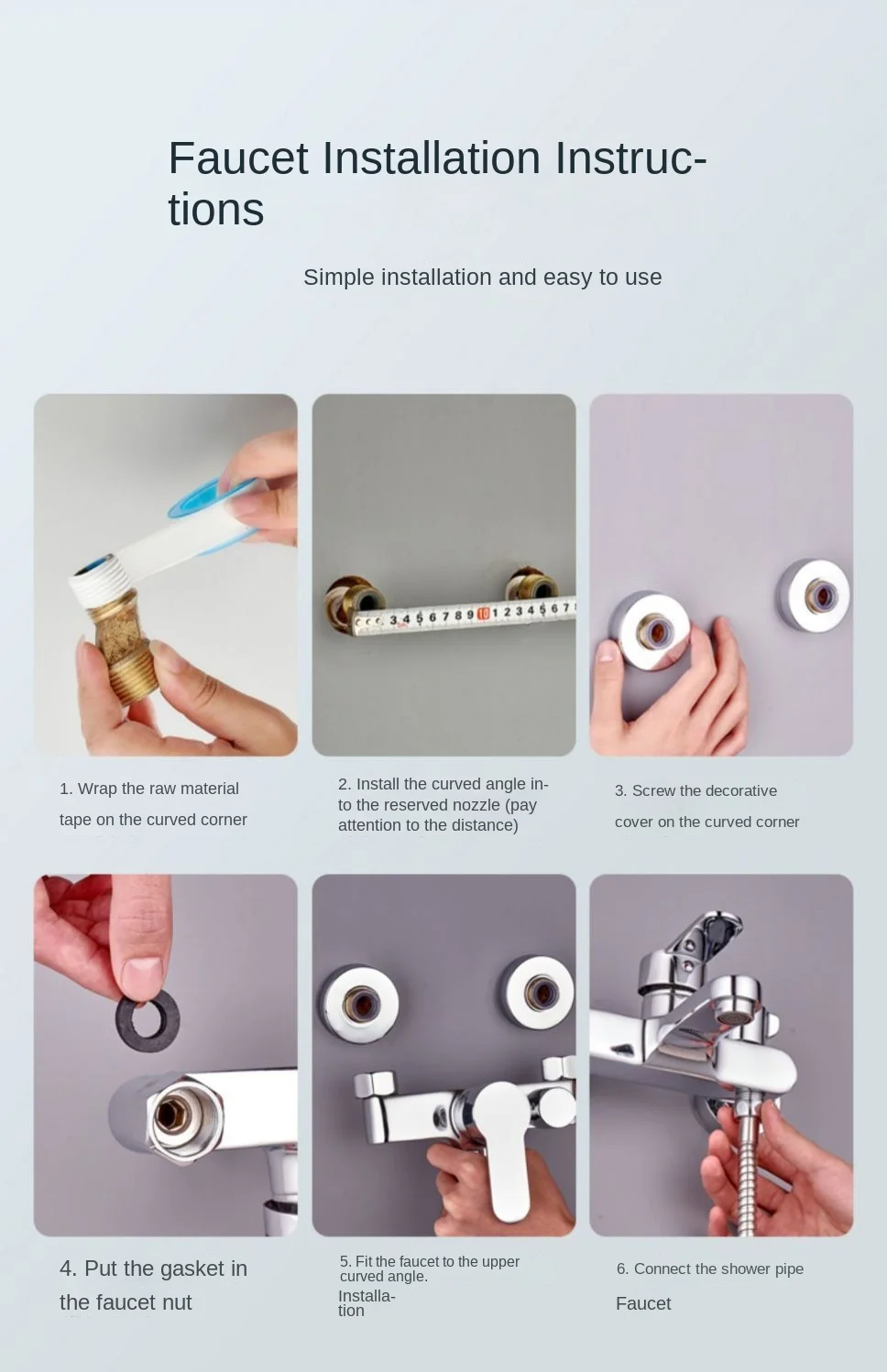 Faucet Installation Instructions

Simple installation and easy to use

3 4 5 6 7 8 9 10 1 2 3 4 5 6 7

1. Wrap the raw material tape on the curved corner

2. Install the curved angle into the reserved nozzle (pay attention to the distance)

3. Screw the decorative cover on the curved corner

4. Put the gasket in the faucet nut

5. Fit the faucet to the upper curved angle. Installation

6. Connect the shower pipe Faucet