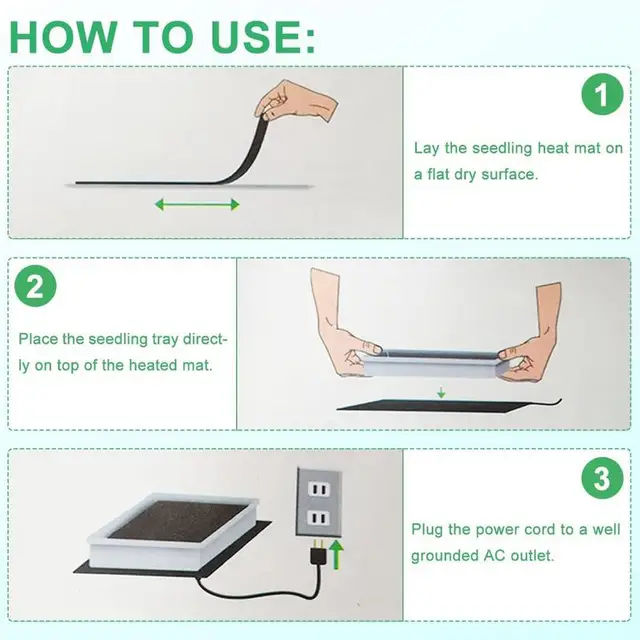 HOW TO USE:

1

Lay the seedling heat mat on a flat dry surface.

2

Place the seedling tray directly on top of the heated mat.

3

Plug the power cord to a well grounded AC outlet.