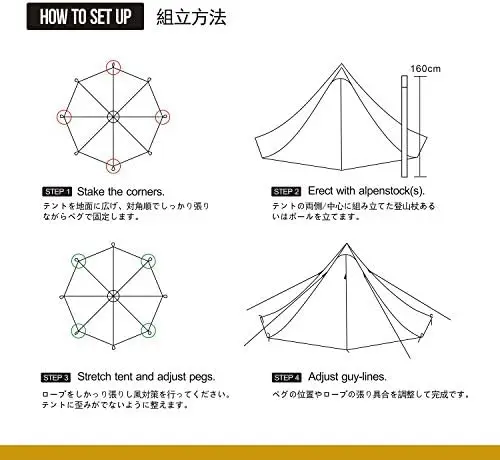 HOW TO SET UP 組立方法

160cm

STEP 1 Stake the corners.
テントを地面に広げ、対角順でしっかり張りながらペグで固定します。

STEP 2 Erect with alpenstock(s).
テントの両側/中心に組み立てた登山杖あるいはポールを立てます。

STEP 3 Stretch tent and adjust pegs.
ロープをしかっり張りし風対策を行ってください。テントに歪みがでないように整えます。

STEP 4 Adjust guy-lines.
ペグの位置やロープの張り具合を調整して完成です。