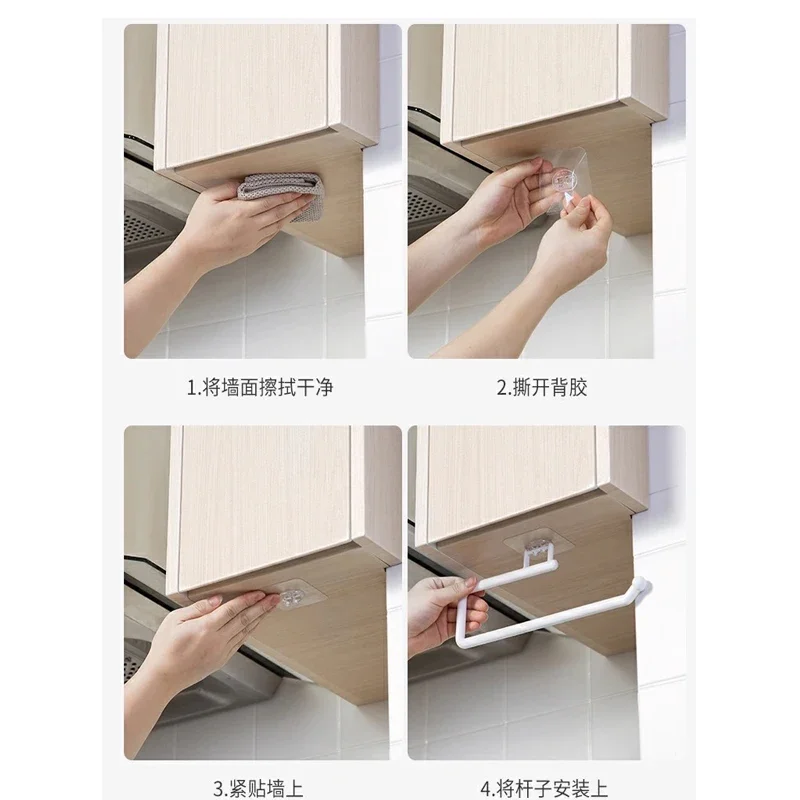 1.将墙面擦拭干净

2.撕开背胶

3.紧贴墙上

4.将杆子安装上