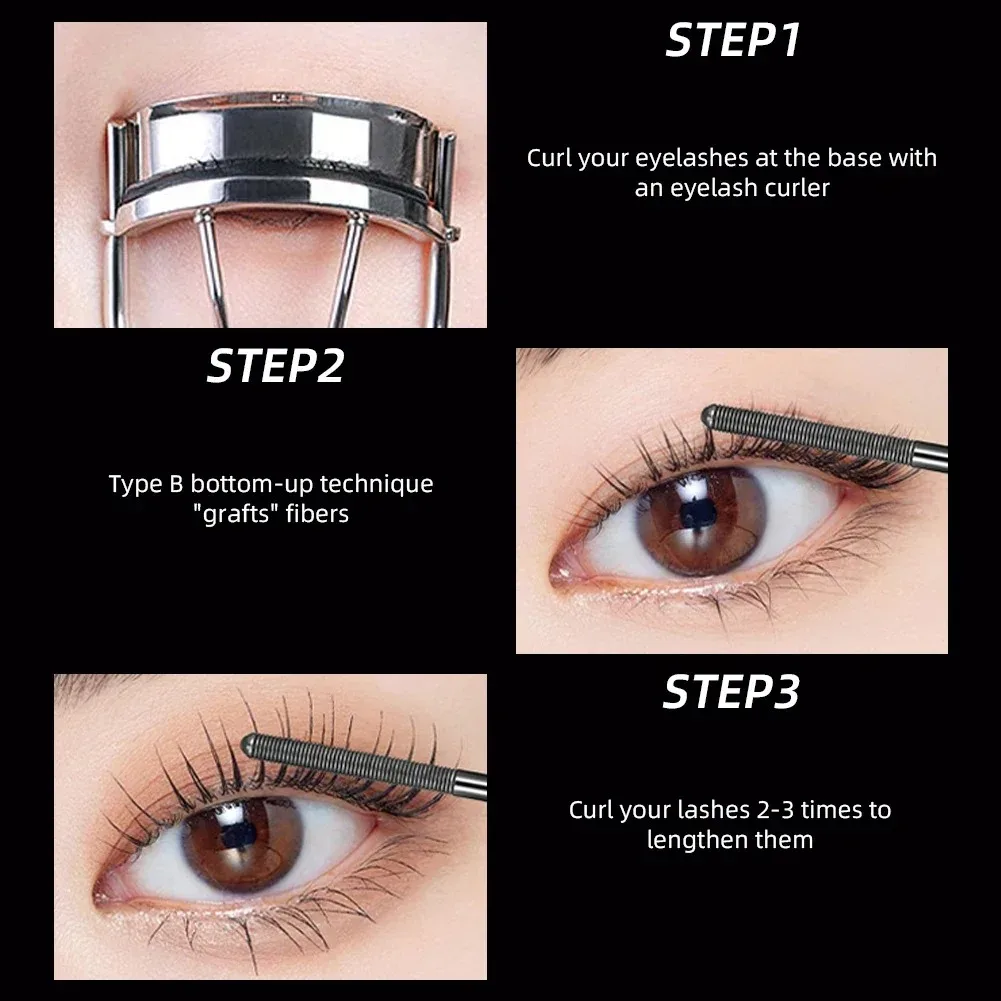 STEP1

Curl your eyelashes at the base with an eyelash curler

STEP2

Type B bottom-up technique "grafts" fibers

STEP3

Curl your lashes 2-3 times to lengthen them