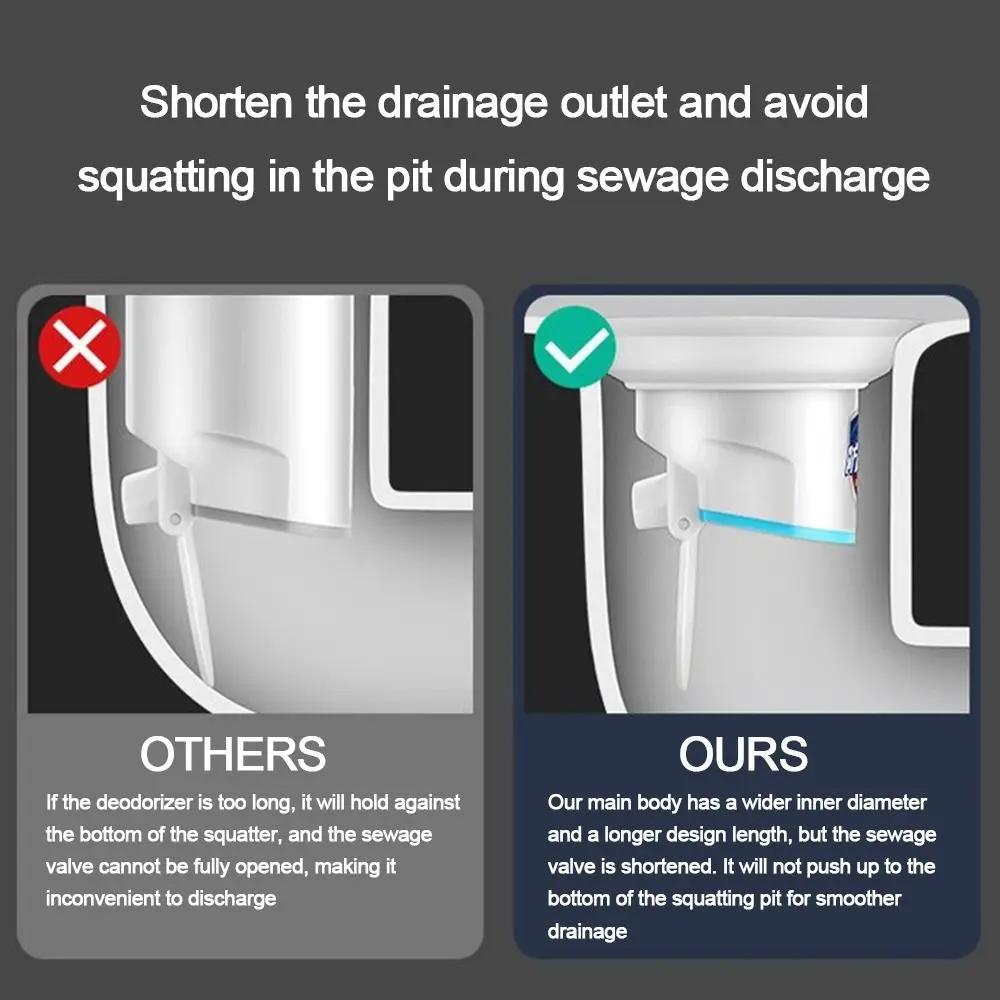 Shorten the drainage outlet and avoid squatting in the pit during sewage discharge

OTHERS

If the deodorizer is too long, it will hold against the bottom of the squatter, and the sewage valve cannot be fully opened, making it inconvenient to discharge

OURS

Our main body has a wider inner diameter and a longer design length, but the sewage valve is shortened. It will not push up to the bottom of the squatting pit for smoother drainage