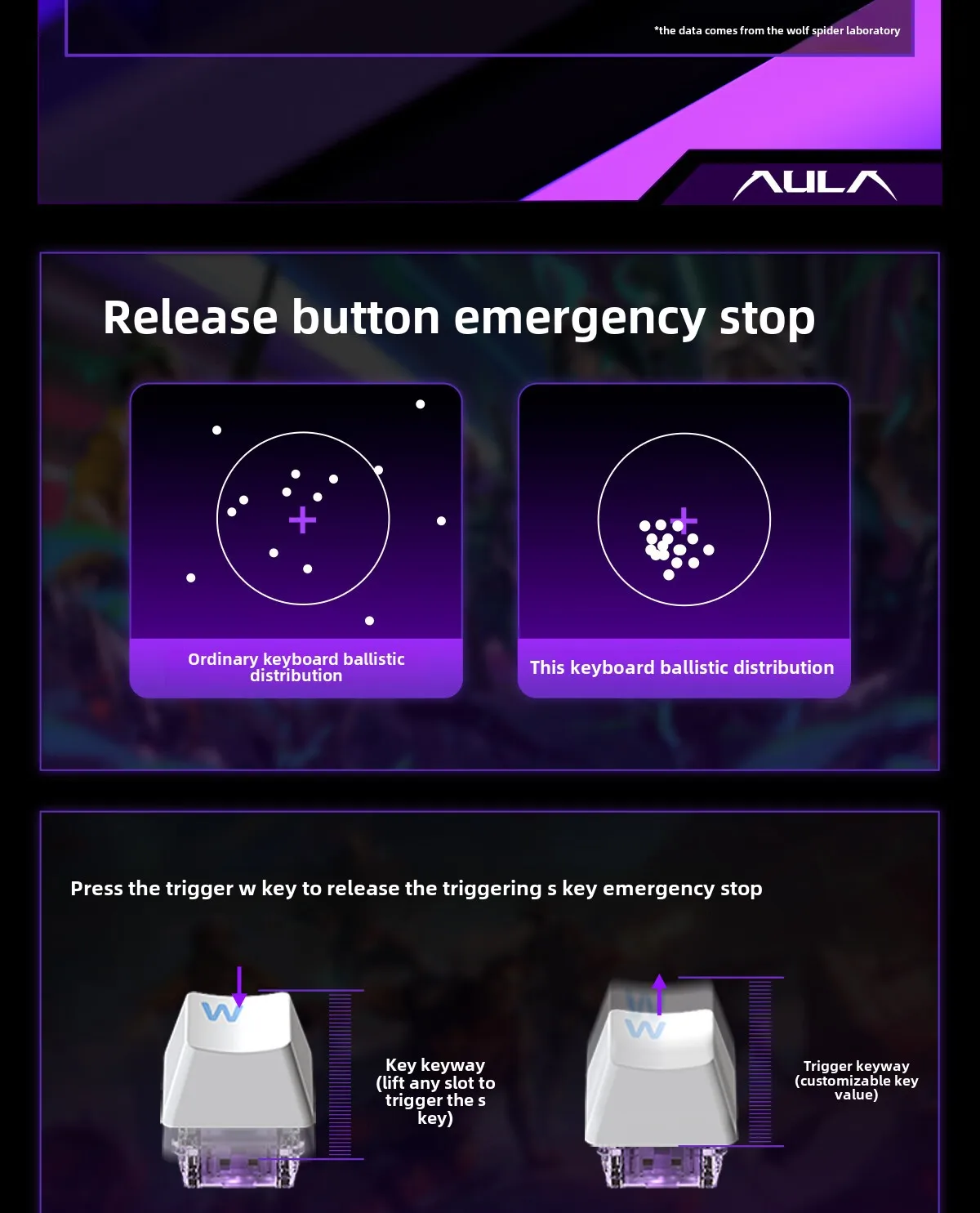 *the data comes from the wolf spider laboratory

AULA

Release button emergency stop

Ordinary keyboard ballistic distribution

This keyboard ballistic distribution

Press the trigger w key to release the triggering s key emergency stop

W

Key keyway (lift any slot to trigger the s key)

W

Trigger keyway (customizable key value)