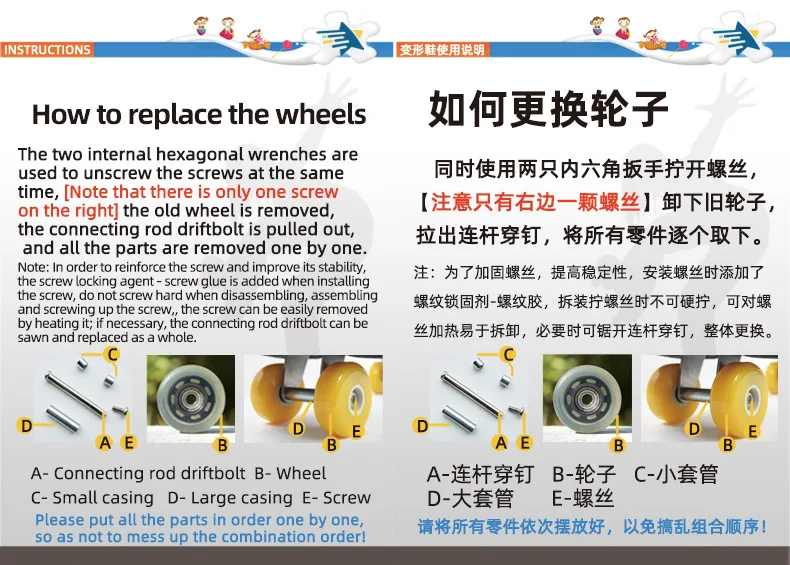 INSTRUCTIONS

How to replace the wheels

The two internal hexagonal wrenches are used to unscrew the screws at the same time, [Note that there is only one screw on the right] the old wheel is removed, the connecting rod driftbolt is pulled out, and all the parts are removed one by one.

Note: In order to reinforce the screw and improve its stability, the screw locking agent - screw glue is added when installing the screw, do not screw hard when disassembling, assembling and screwing up the screw,, the screw can be easily removed by heating it; if necessary, the connecting rod driftbolt can be sawn and replaced as a whole.

C D A E B D B E

A- Connecting rod driftbolt B- Wheel
C- Small casing D- Large casing E- Screw

Please put all the parts in order one by one, so as not to mess up the combination order!

变形鞋使用说明

如何更换轮子

同时使用两只内六角扳手拧开螺丝，【注意只有右边一颗螺丝】卸下旧轮子，拉出连杆穿钉，将所有零件逐个取下。

注：为了加固螺丝，提高稳定性，安装螺丝时添加了螺纹锁固剂-螺纹胶，拆装拧螺丝时不可硬拧，可对螺丝加热易于拆卸，必要时可锯开连杆穿钉，整体更换。

C D A E B D B E

A-连杆穿钉 B-轮子 C-小套管
D-大套管 E-螺丝

请将所有零件依次摆放好，以免搞乱组合顺序！