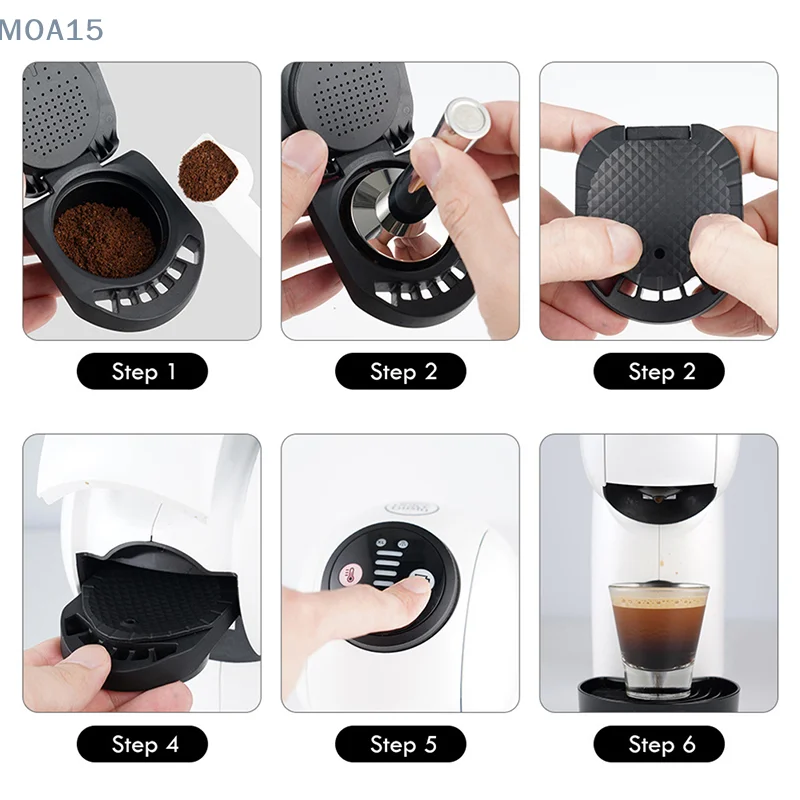 MOA15

Step 1

Step 2

Step 2

Step 4

Step 5

Step 6