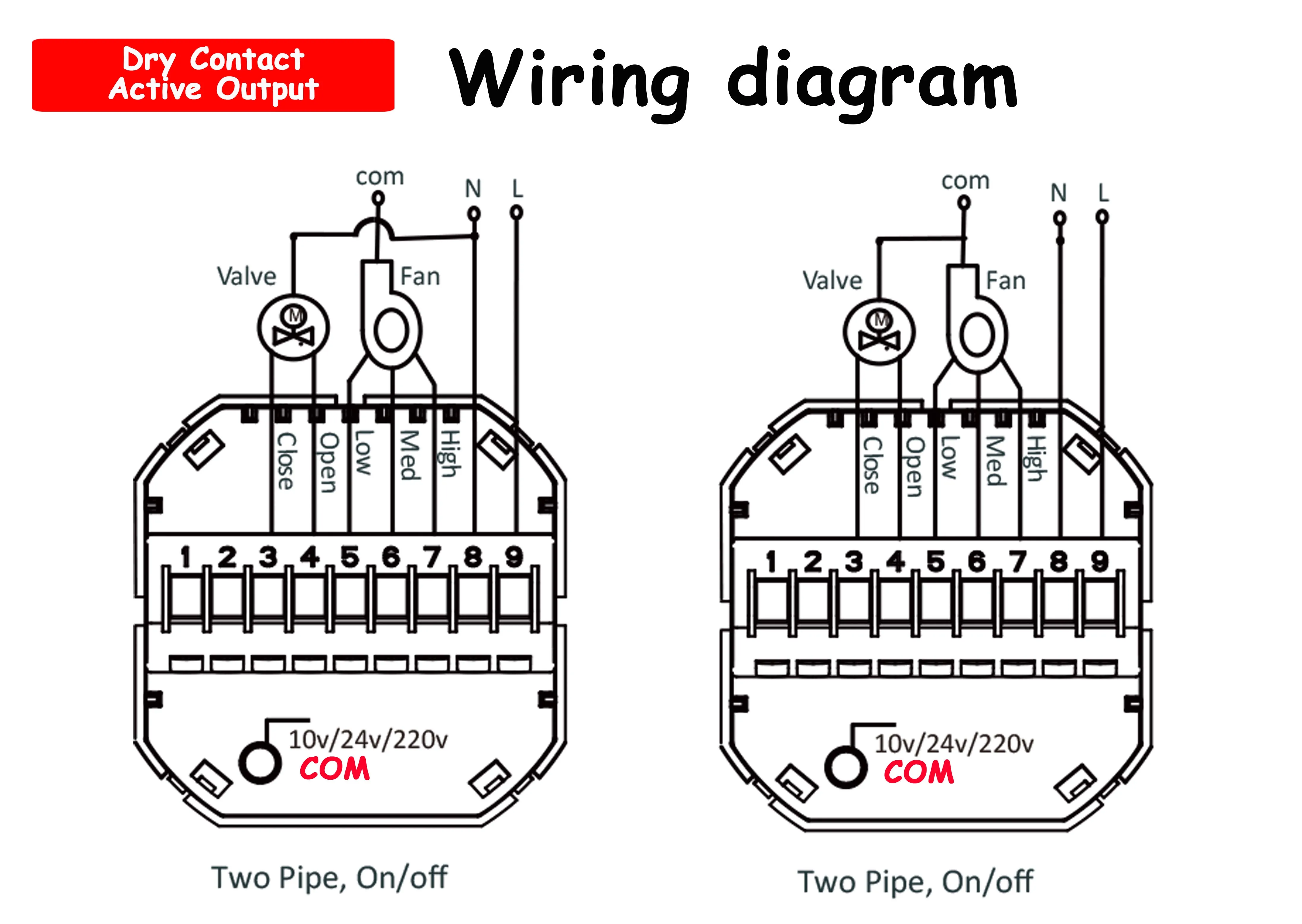 Dry Contact
Active Output

Wiring diagram

com
N
L
Valve
Fan
M
Close
Open
Low
Med
High
1 2 3 4 5 6 7 8 9
10v/24v/220v
COM

Two Pipe, On/off

com
N
L
Valve
Fan
M
Close
Open
Low
Med
High
1 2 3 4 5 6 7 8 9
10v/24v/220v
COM

Two Pipe, On/off