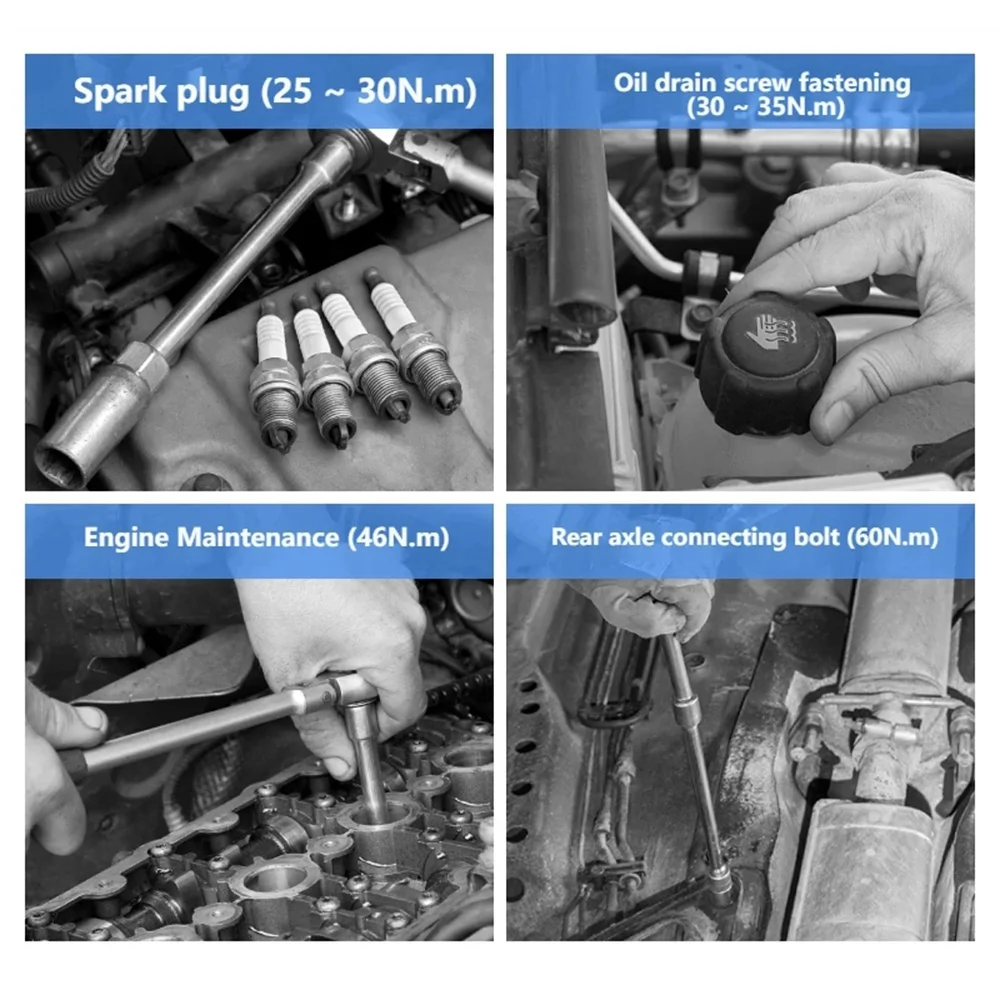 Spark plug (25 ~ 30N.m)

Oil drain screw fastening (30 ~ 35N.m)

Engine Maintenance (46N.m)

Rear axle connecting bolt (60N.m)