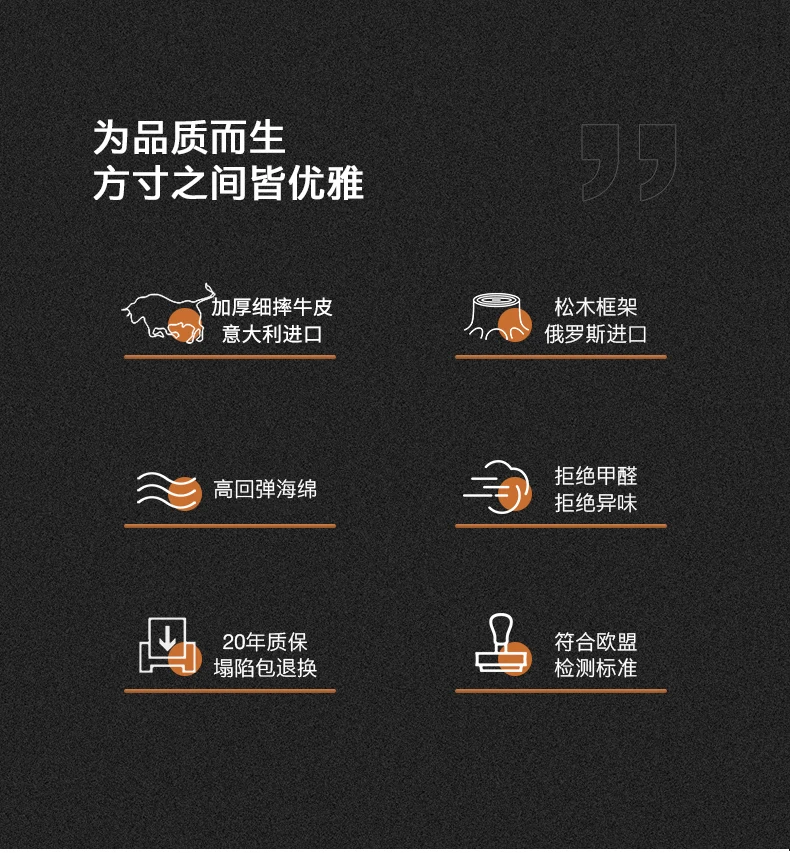 为品质而生
方寸之间皆优雅

加厚细摔牛皮
意大利进口

松木框架
俄罗斯进口

高回弹海绵

拒绝甲醛
拒绝异味

20年质保
塌陷包退换

符合欧盟
检测标准