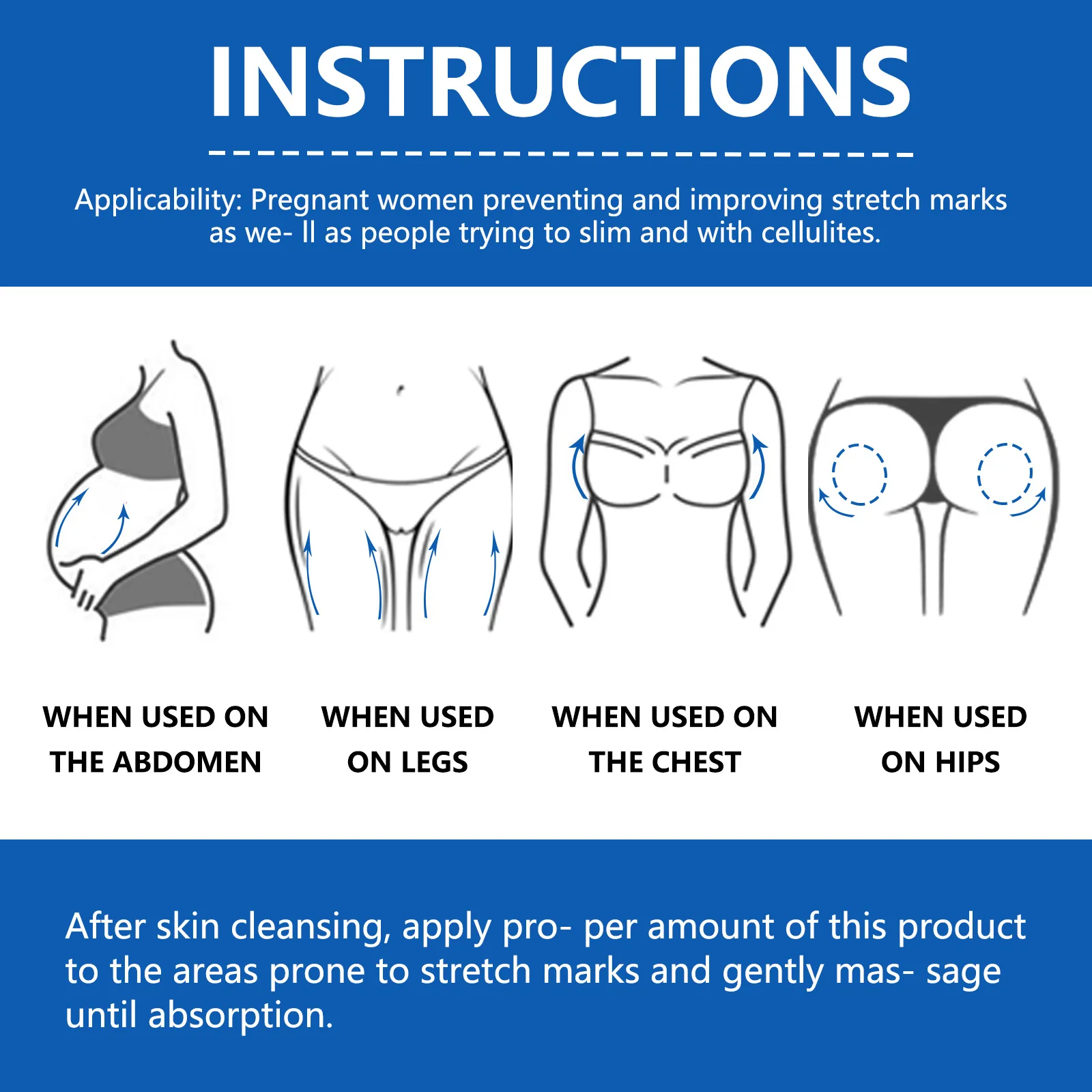 INSTRUCTIONS

Applicability: Pregnant women preventing and improving stretch marks as we- ll as people trying to slim and with cellulites.

WHEN USED ON THE ABDOMEN

WHEN USED ON LEGS

WHEN USED ON THE CHEST

WHEN USED ON HIPS

After skin cleansing, apply pro- per amount of this product to the areas prone to stretch marks and gently mas- sage until absorption.