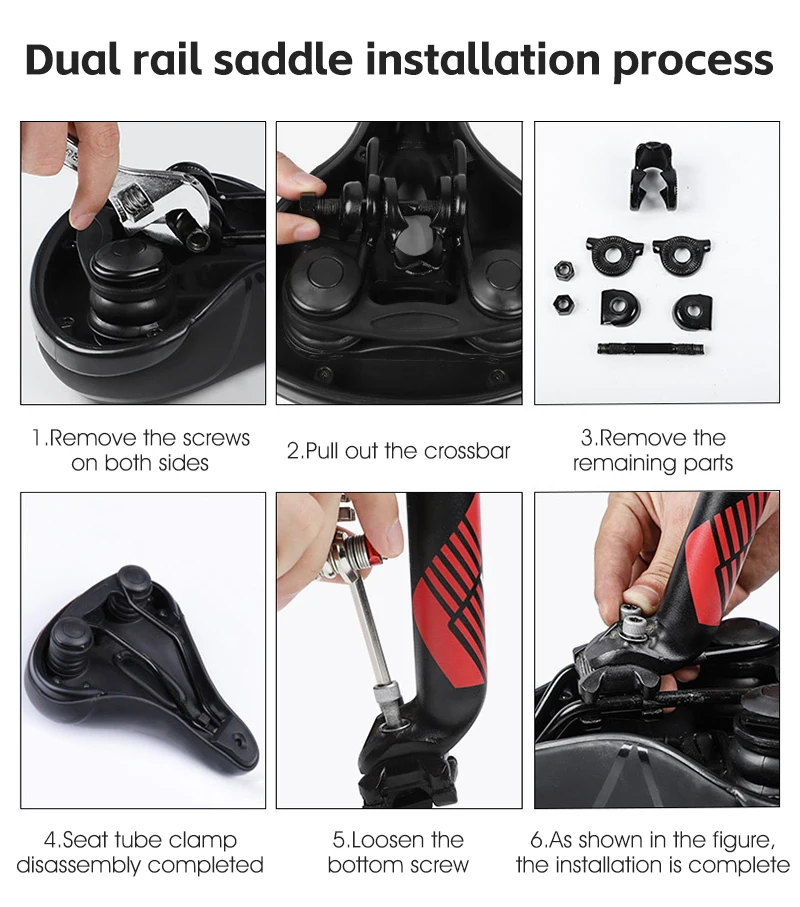 Dual rail saddle installation process

1.Remove the screws on both sides

2.Pull out the crossbar

3.Remove the remaining parts

4.Seat tube clamp disassembly completed

5.Loosen the bottom screw

6.As shown in the figure, the installation is complete