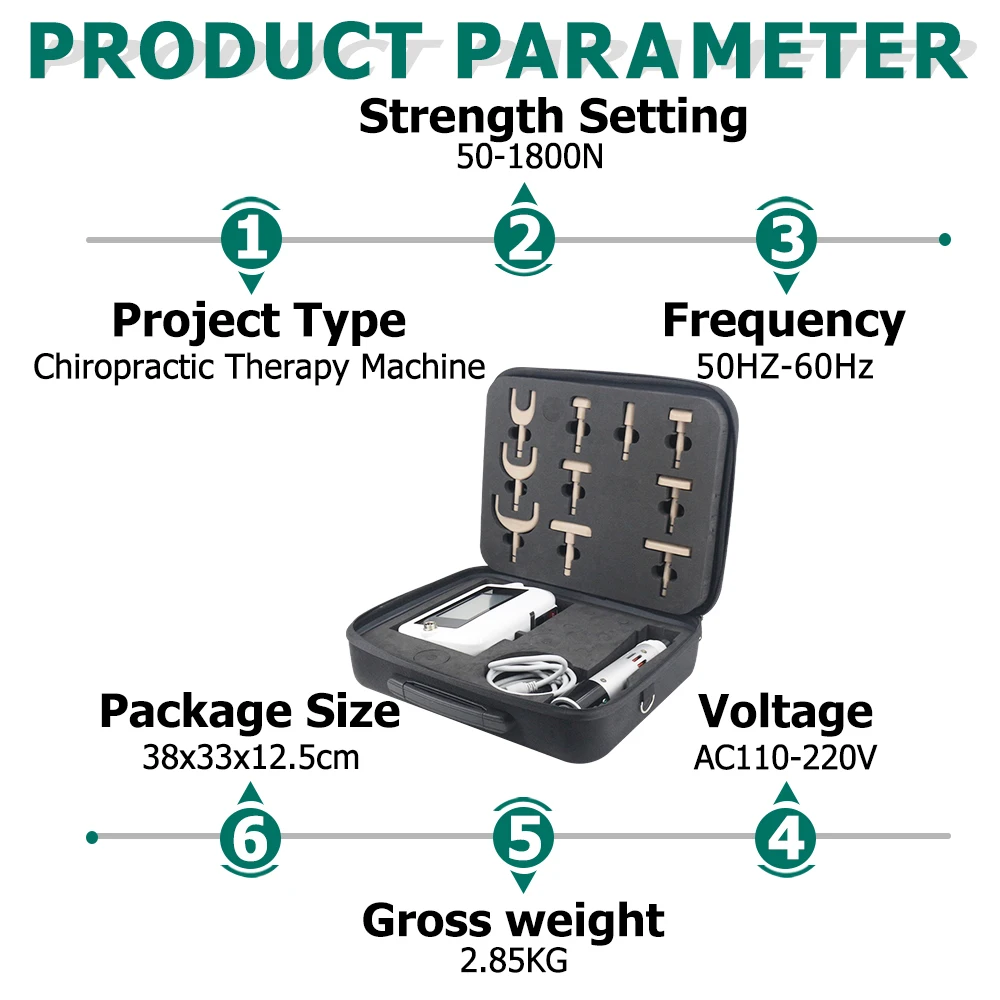 PRODUCT PARAMETER

Strength Setting
50-1800N

1

2

3

Project Type
Chiropractic Therapy Machine

Frequency
50HZ-60Hz

Package Size
38x33x12.5cm

Voltage
AC110-220V

6

5

4

Gross weight
2.85KG