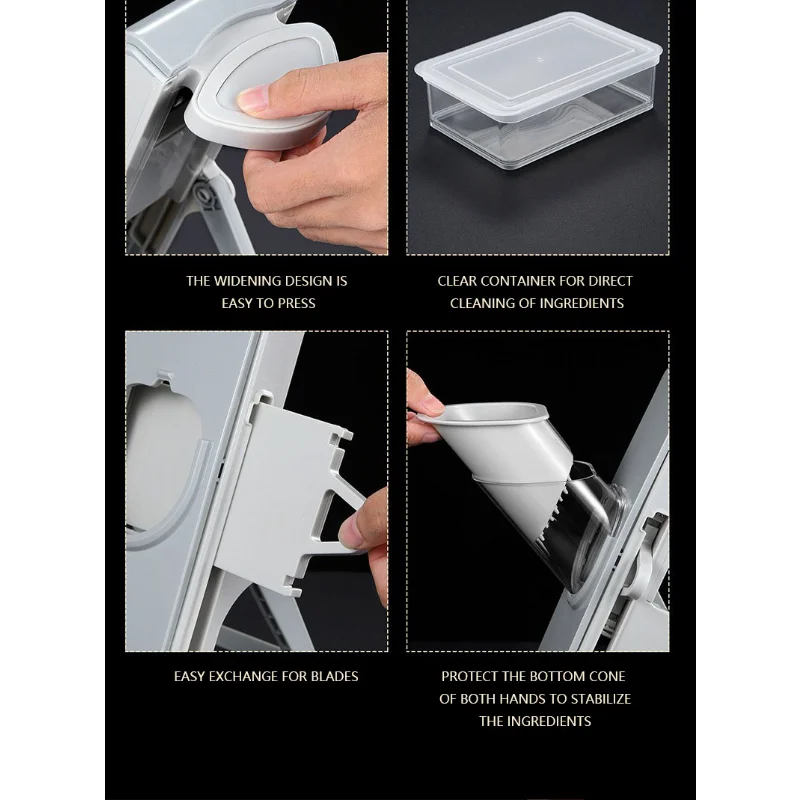 THE WIDENING DESIGN IS EASY TO PRESS

CLEAR CONTAINER FOR DIRECT CLEANING OF INGREDIENTS

EASY EXCHANGE FOR BLADES

PROTECT THE BOTTOM CONE OF BOTH HANDS TO STABILIZE THE INGREDIENTS