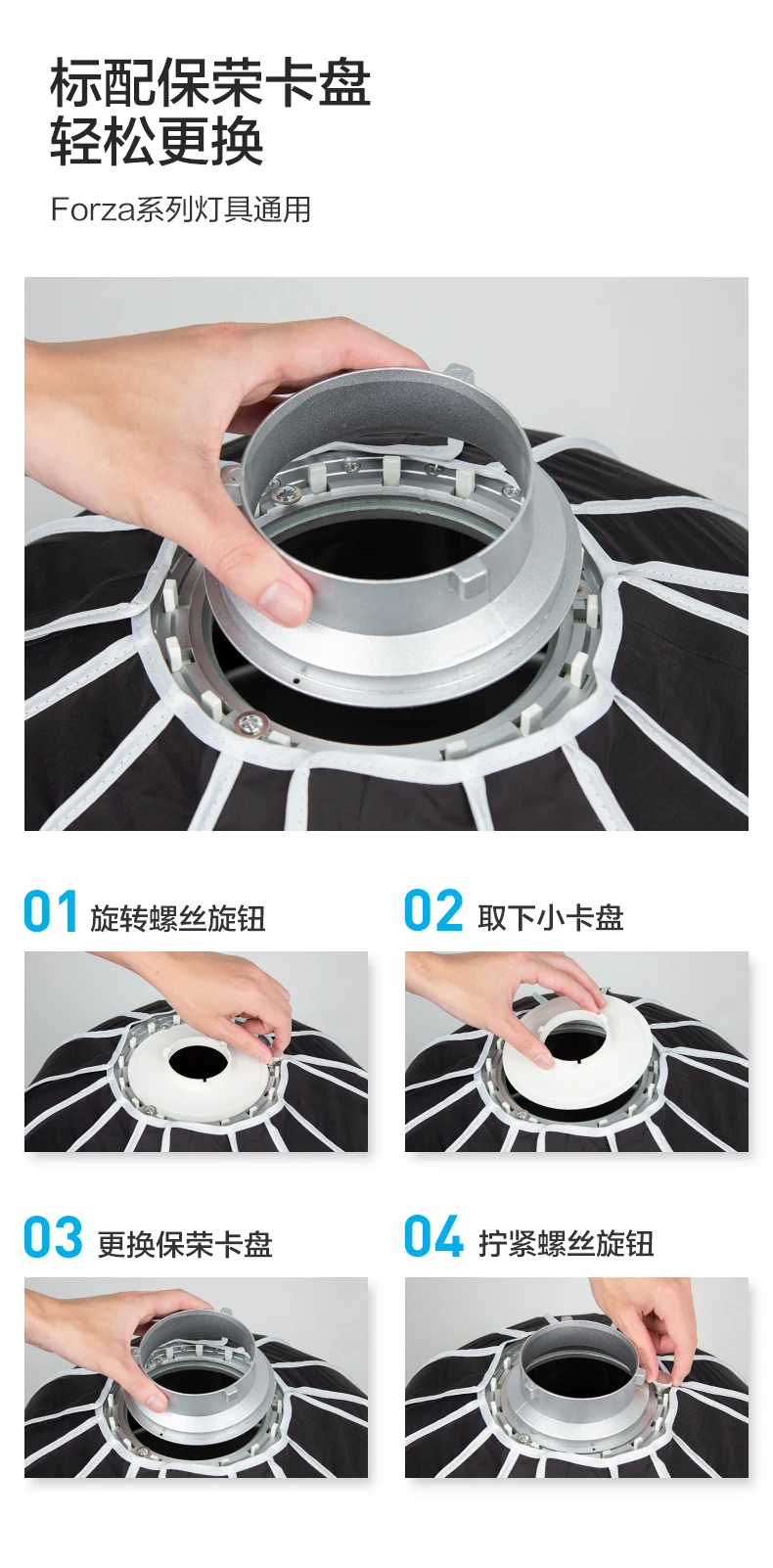 标配保荣卡盘
轻松更换

Forza系列灯具通用

01 旋转螺丝旋钮

02 取下小卡盘

03 更换保荣卡盘

04 拧紧螺丝旋钮