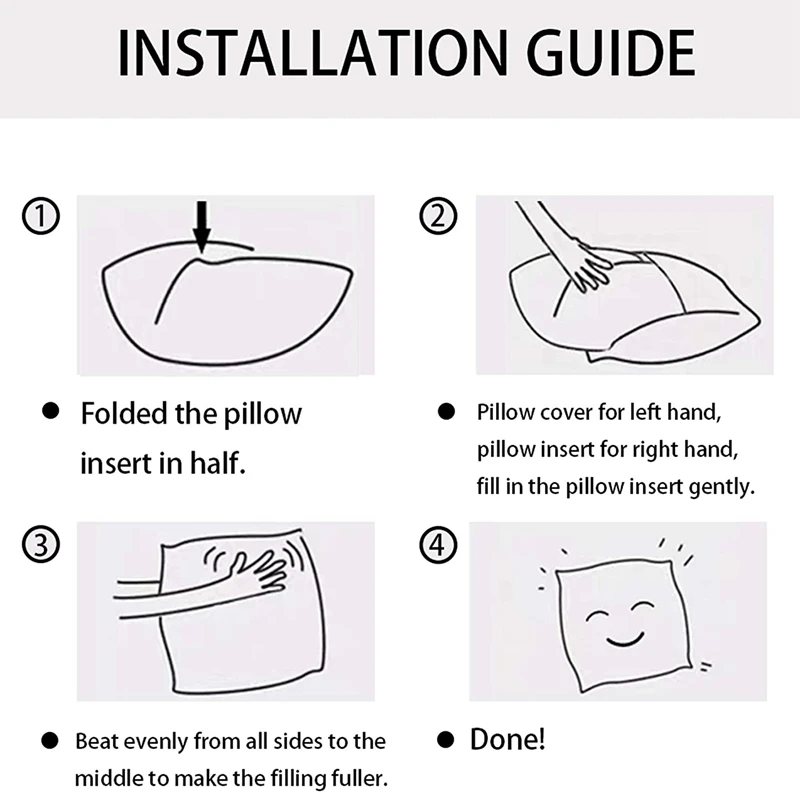 INSTALLATION GUIDE

①

● Folded the pillow insert in half.

②

● Pillow cover for left hand, pillow insert for right hand, fill in the pillow insert gently.

③

● Beat evenly from all sides to the middle to make the filling fuller.

④

● Done!