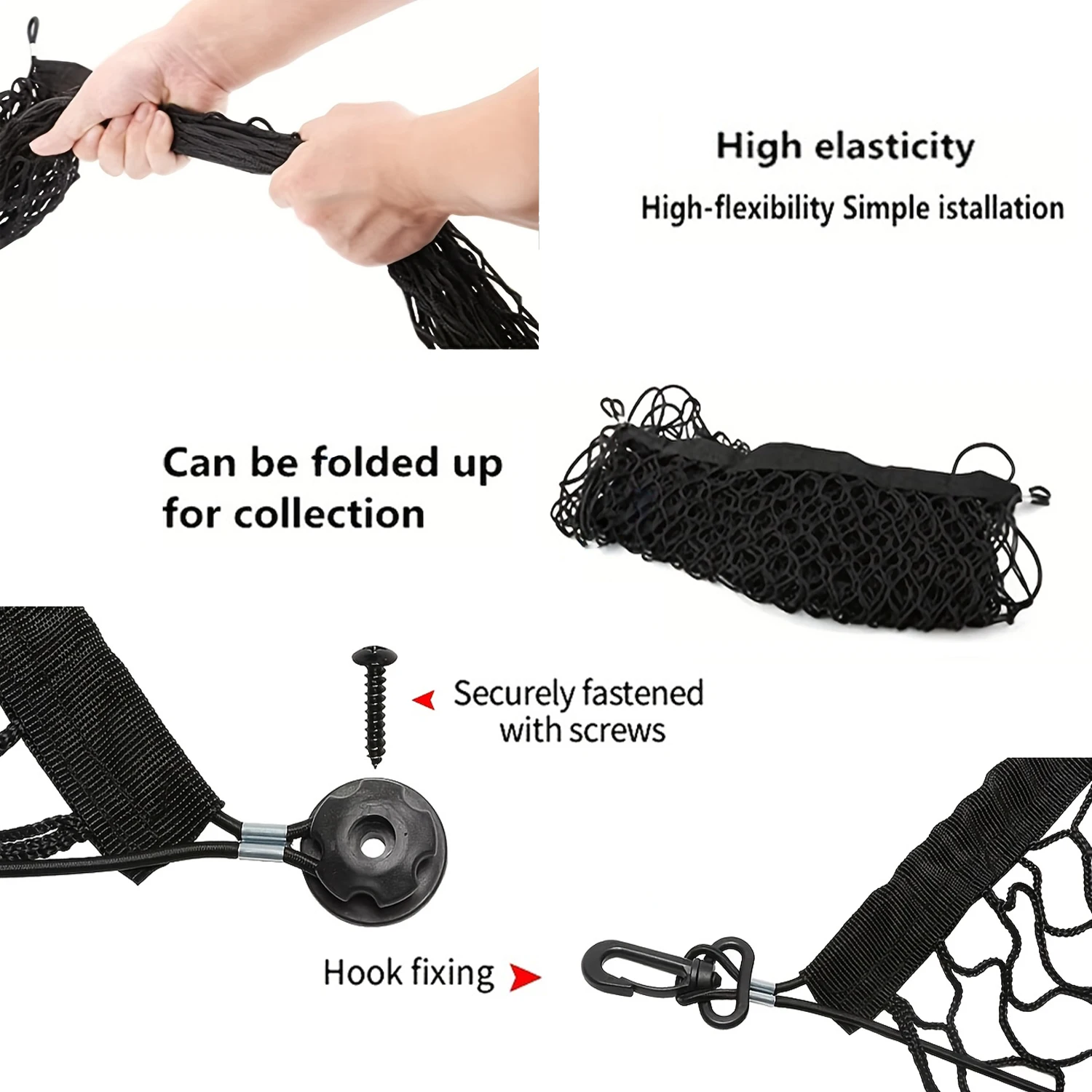 High elasticity

High-flexibility Simple istallation

Can be folded up for collection

Securely fastened with screws

Hook fixing