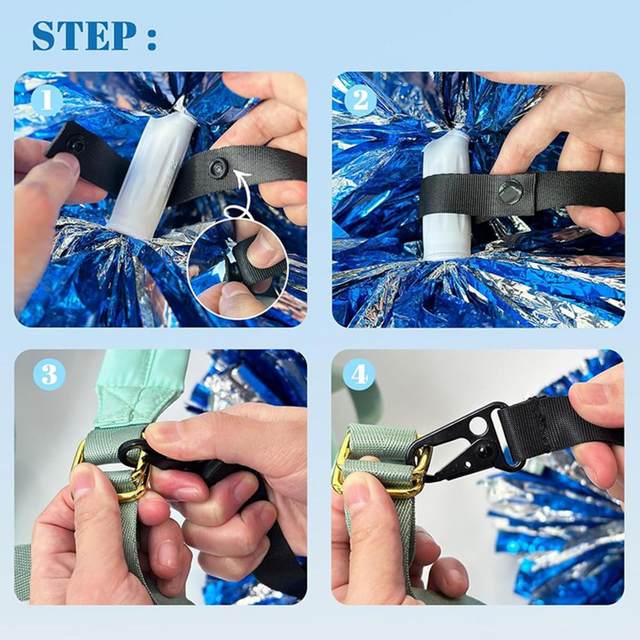 STEP :

1

2

3

4