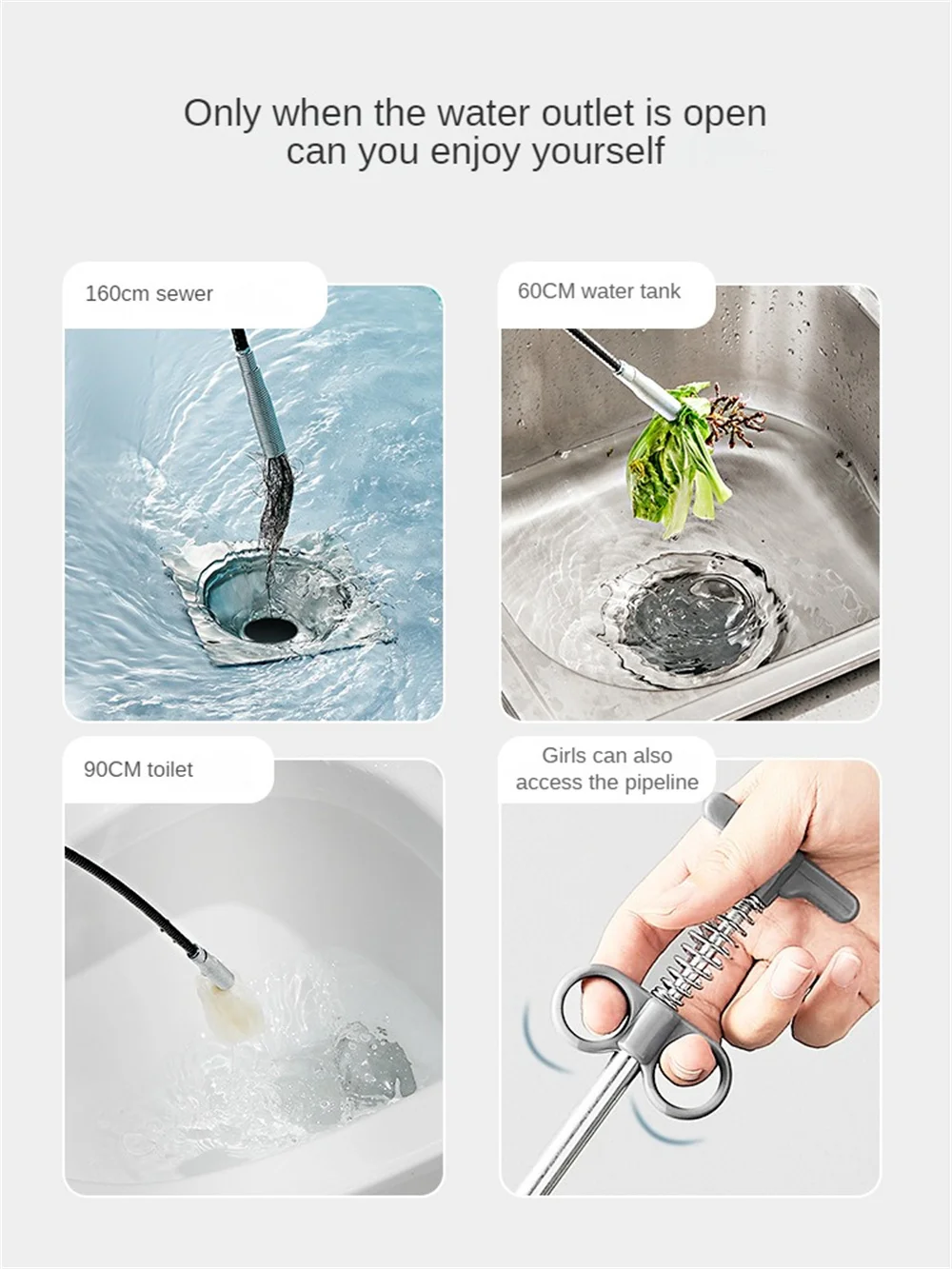 Only when the water outlet is open can you enjoy yourself

160cm sewer

60CM water tank

90CM toilet

Girls can also access the pipeline