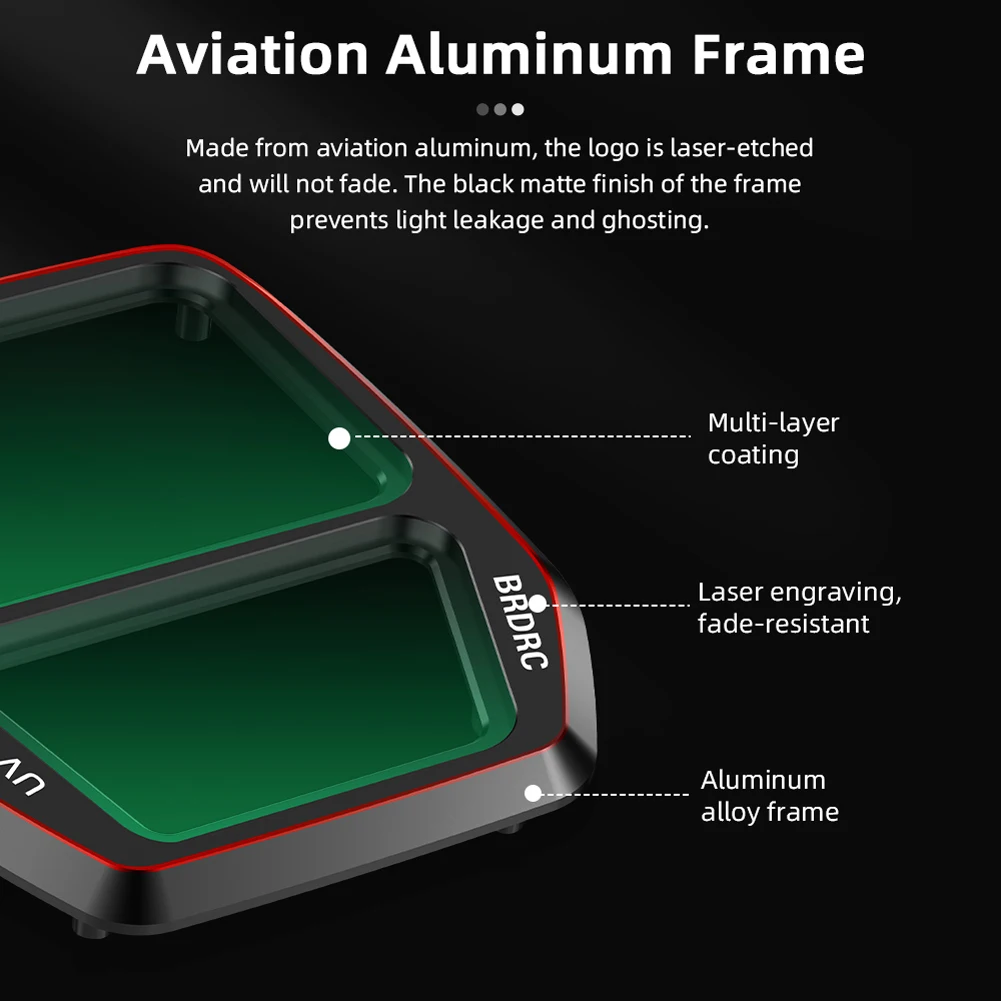 Aviation Aluminum Frame

Made from aviation aluminum, the logo is laser-etched and will not fade. The black matte finish of the frame prevents light leakage and ghosting.

Multi-layer coating

BRDRC

Laser engraving, fade-resistant

UV

Aluminum alloy frame