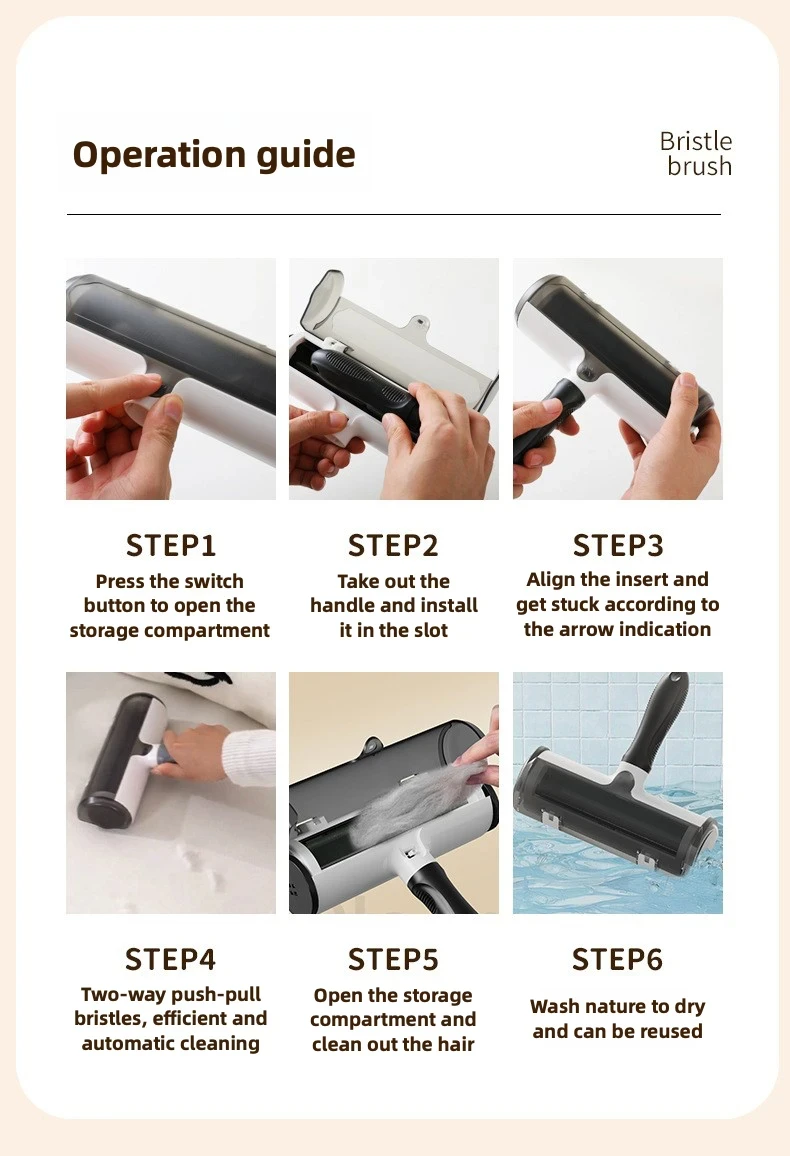 Operation guide

Bristle brush

STEP1
Press the switch button to open the storage compartment

STEP2
Take out the handle and install it in the slot

STEP3
Align the insert and get stuck according to the arrow indication

STEP4
Two-way push-pull bristles, efficient and automatic cleaning

STEP5
Open the storage compartment and clean out the hair

STEP6
Wash nature to dry and can be reused