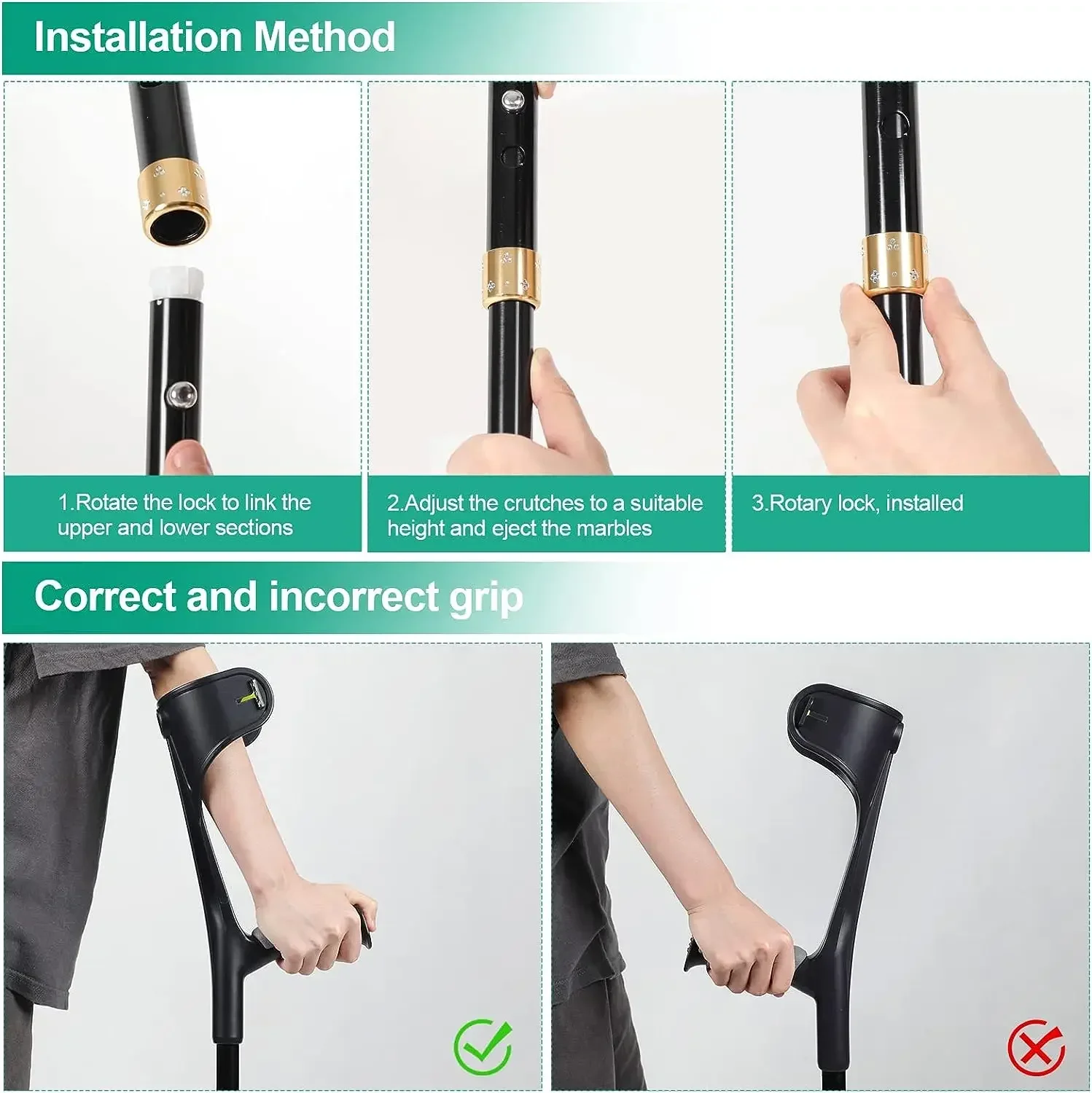 Installation Method

1.Rotate the lock to link the upper and lower sections

2.Adjust the crutches to a suitable height and eject the marbles

3.Rotary lock, installed

Correct and incorrect grip