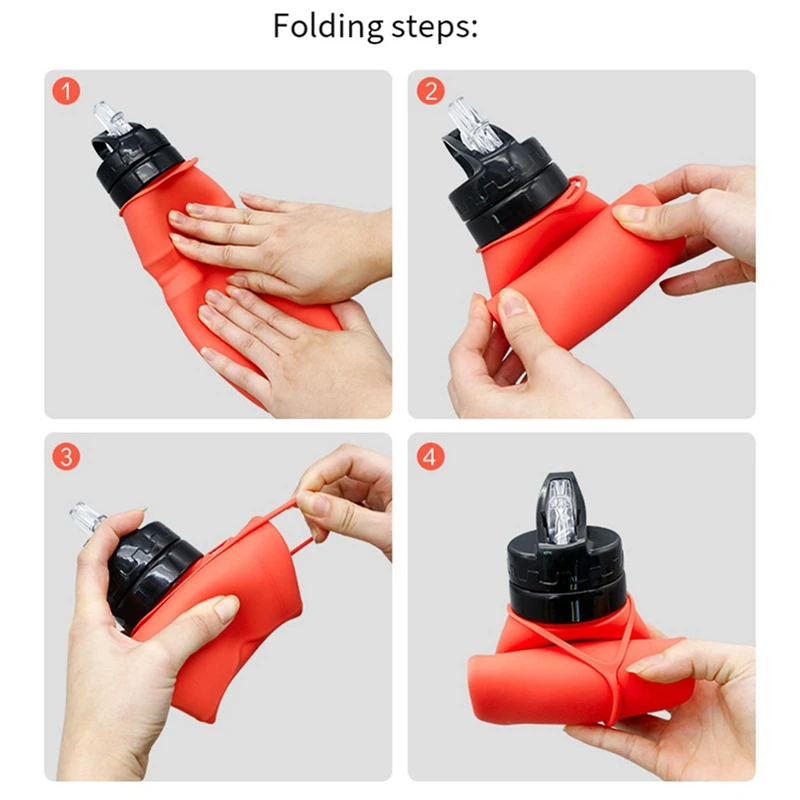 Folding steps:

1

2

3

4