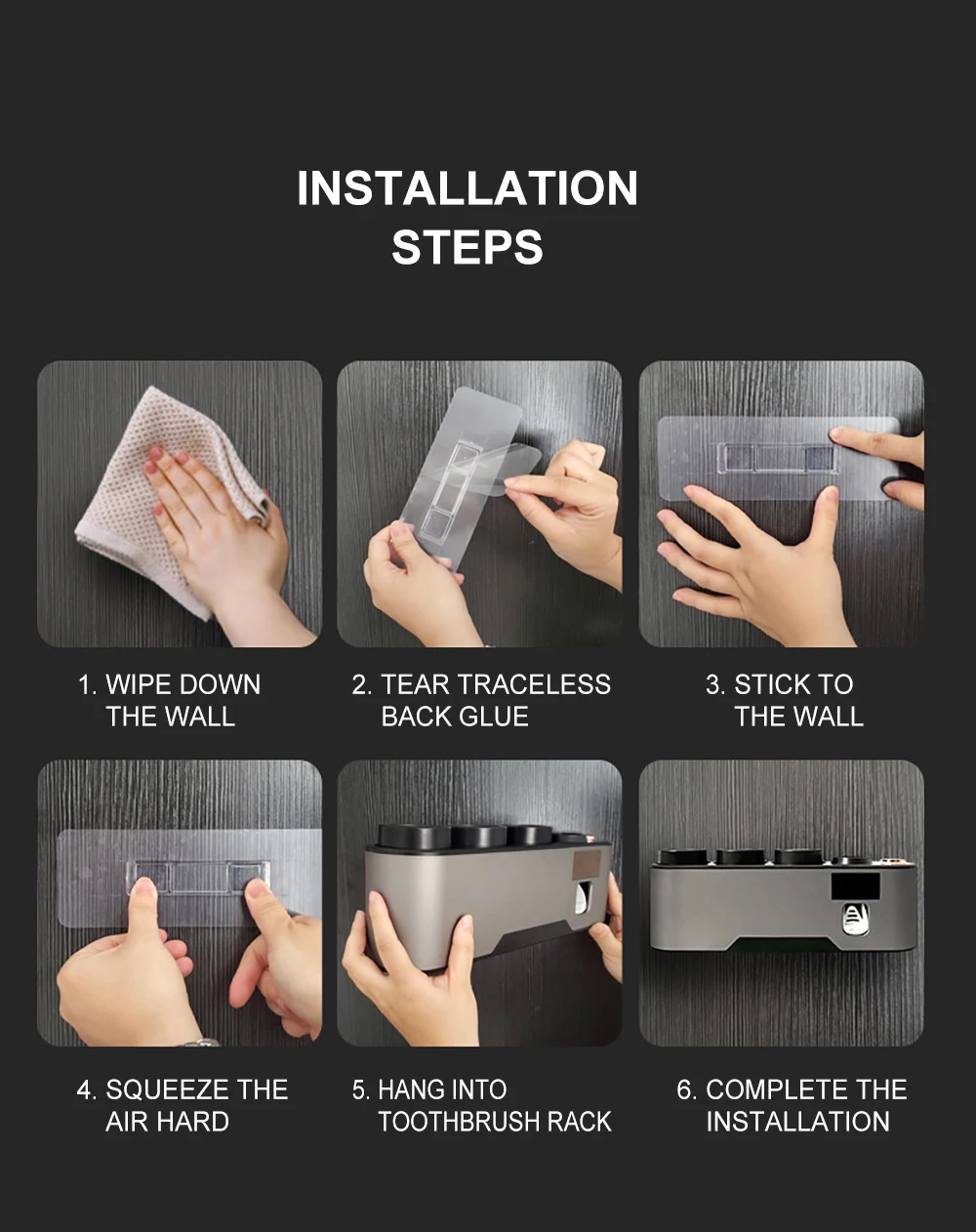 INSTALLATION STEPS

1. WIPE DOWN THE WALL

2. TEAR TRACELESS BACK GLUE

3. STICK TO THE WALL

4. SQUEEZE THE AIR HARD

5. HANG INTO TOOTHBRUSH RACK

6. COMPLETE THE INSTALLATION