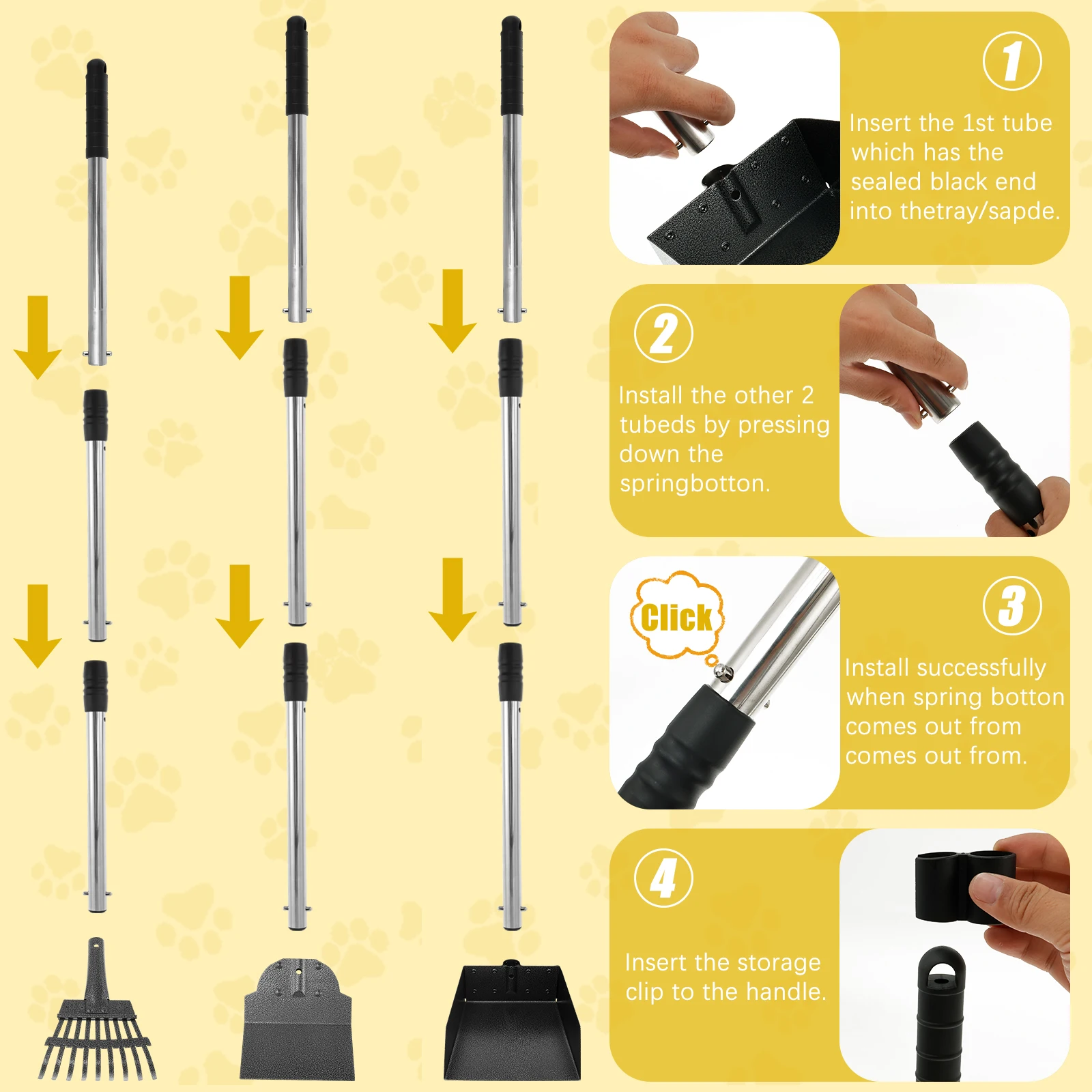 1

Insert the 1st tube which has the sealed black end into thetray/sapde.

2

Install the other 2 tubeds by pressing down the springbotton.

Click

3

Install successfully when spring botton comes out from comes out from.

4

Insert the storage clip to the handle.