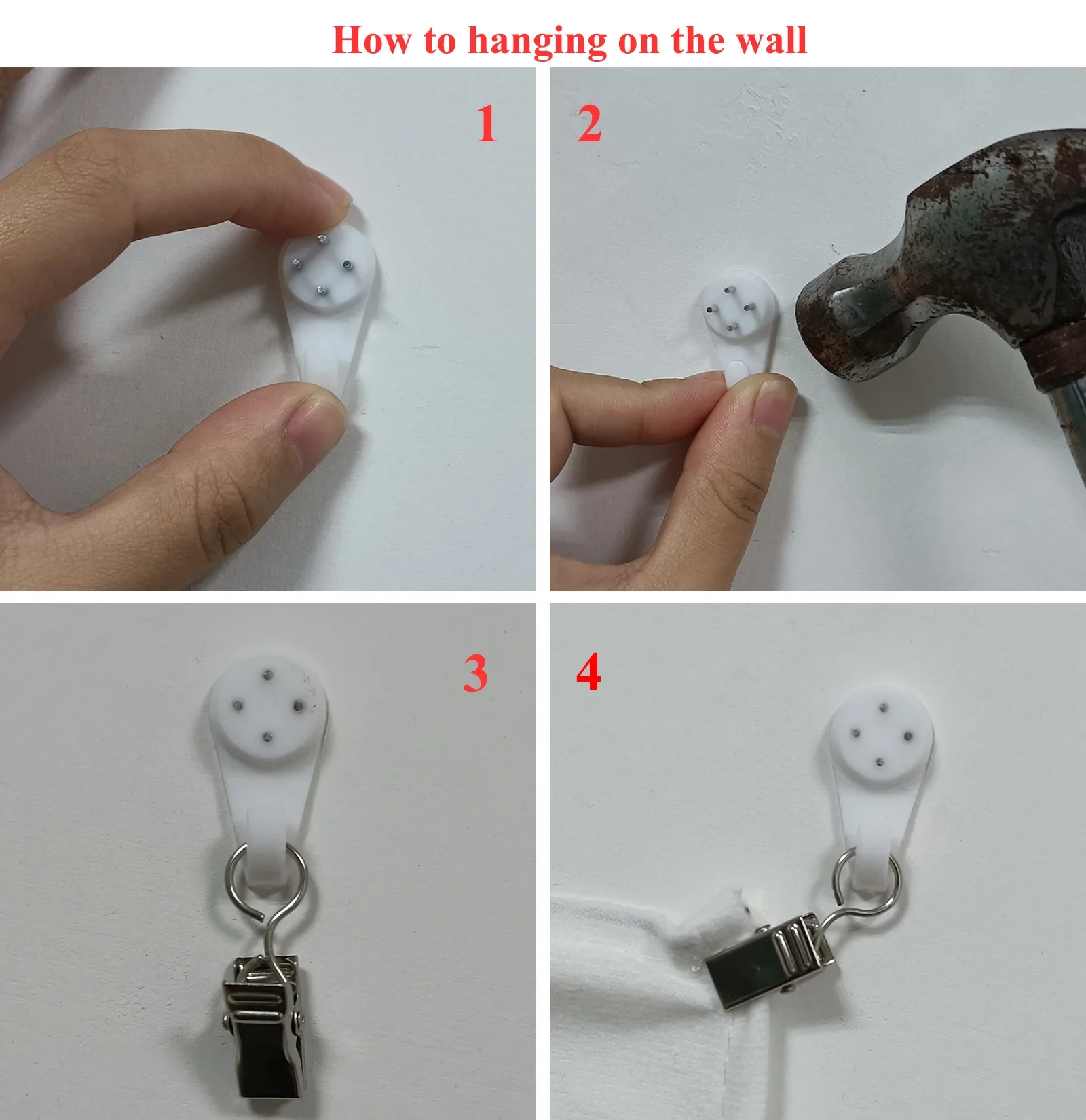 How to hanging on the wall

1

2

3

4