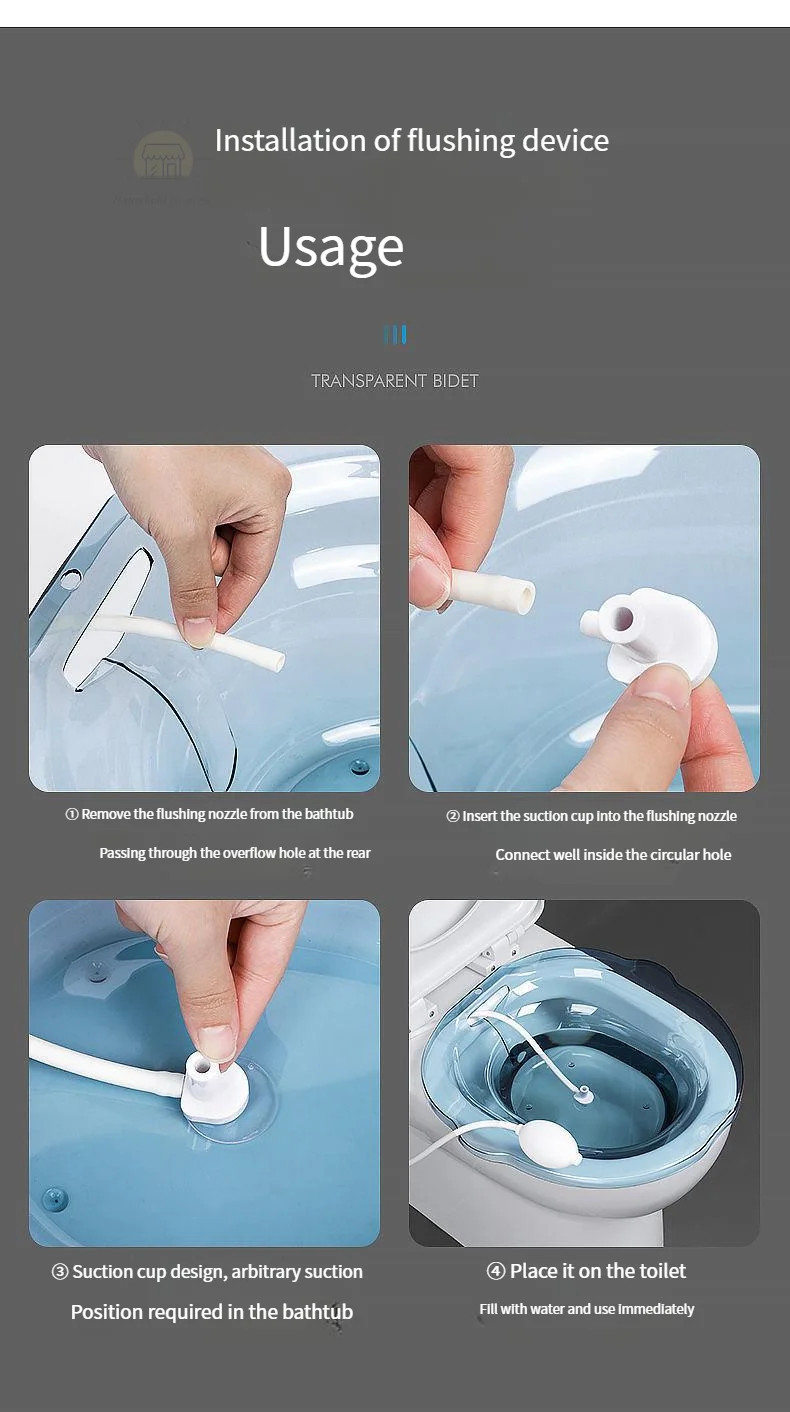 Installation of flushing device

Usage

TRANSPARENT BIDET

① Remove the flushing nozzle from the bathtub

Passing through the overflow hole at the rear

② Insert the suction cup into the flushing nozzle

Connect well inside the circular hole

③ Suction cup design, arbitrary suction

Position required in the bathtub

④ Place it on the toilet

Fill with water and use immediately