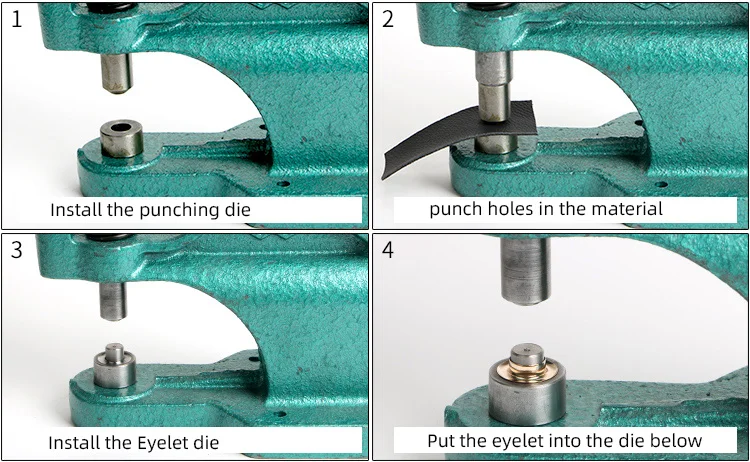 1

Install the punching die

2

punch holes in the material

3

Install the Eyelet die

4

Put the eyelet into the die below