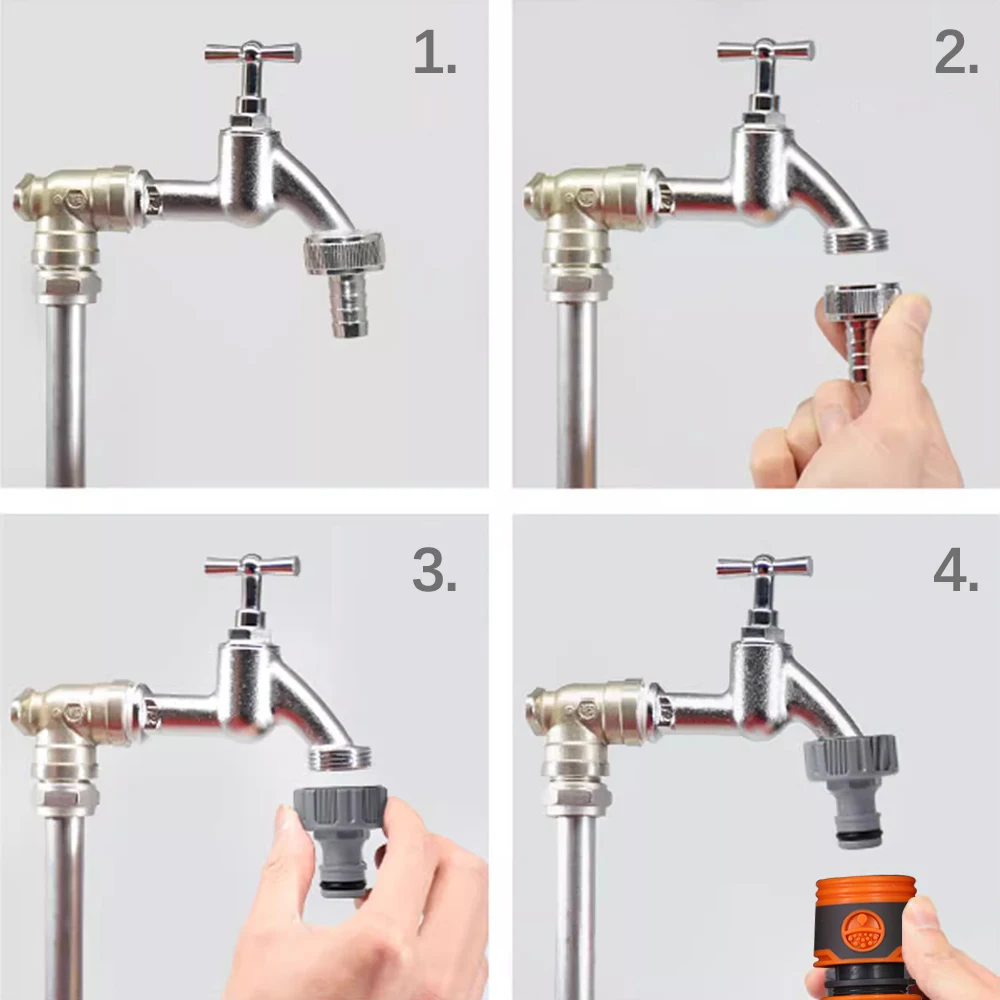 1.

2.

3.

4.