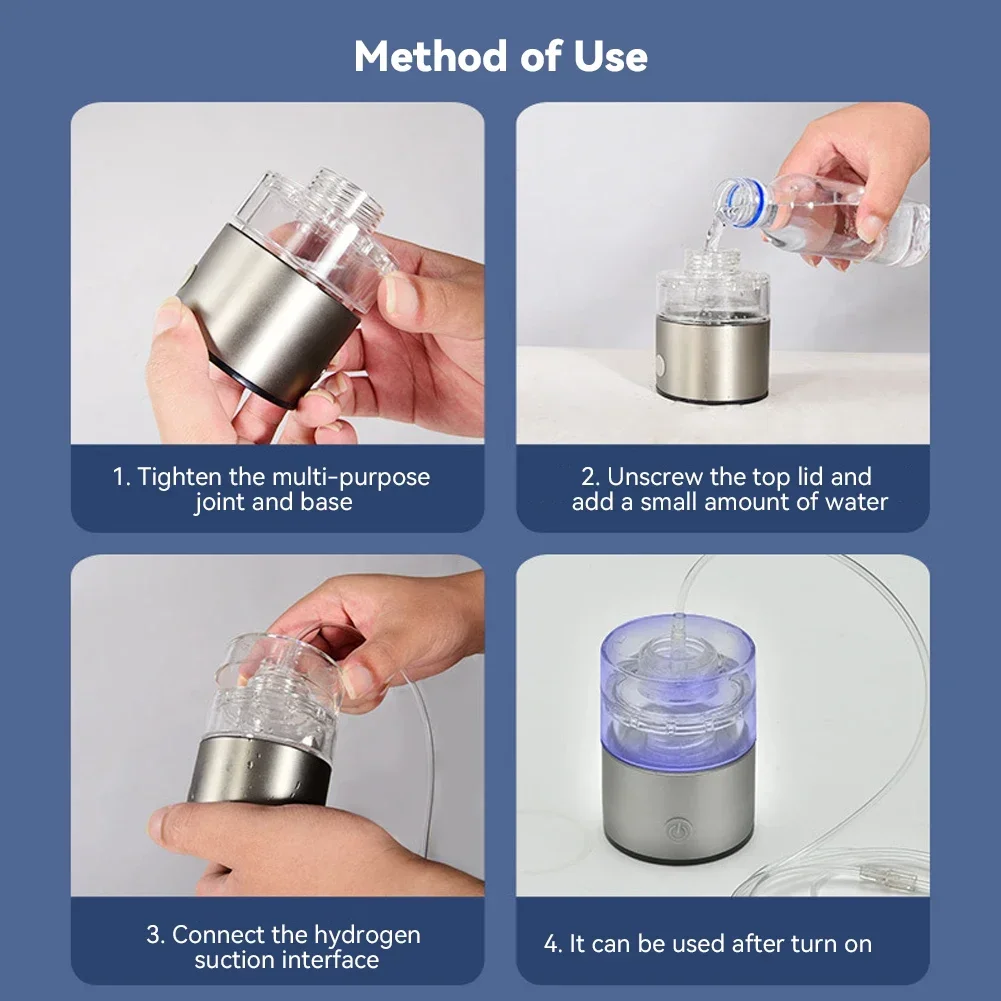 Method of Use

1. Tighten the multi-purpose joint and base

2. Unscrew the top lid and add a small amount of water

3. Connect the hydrogen suction interface

4. It can be used after turn on