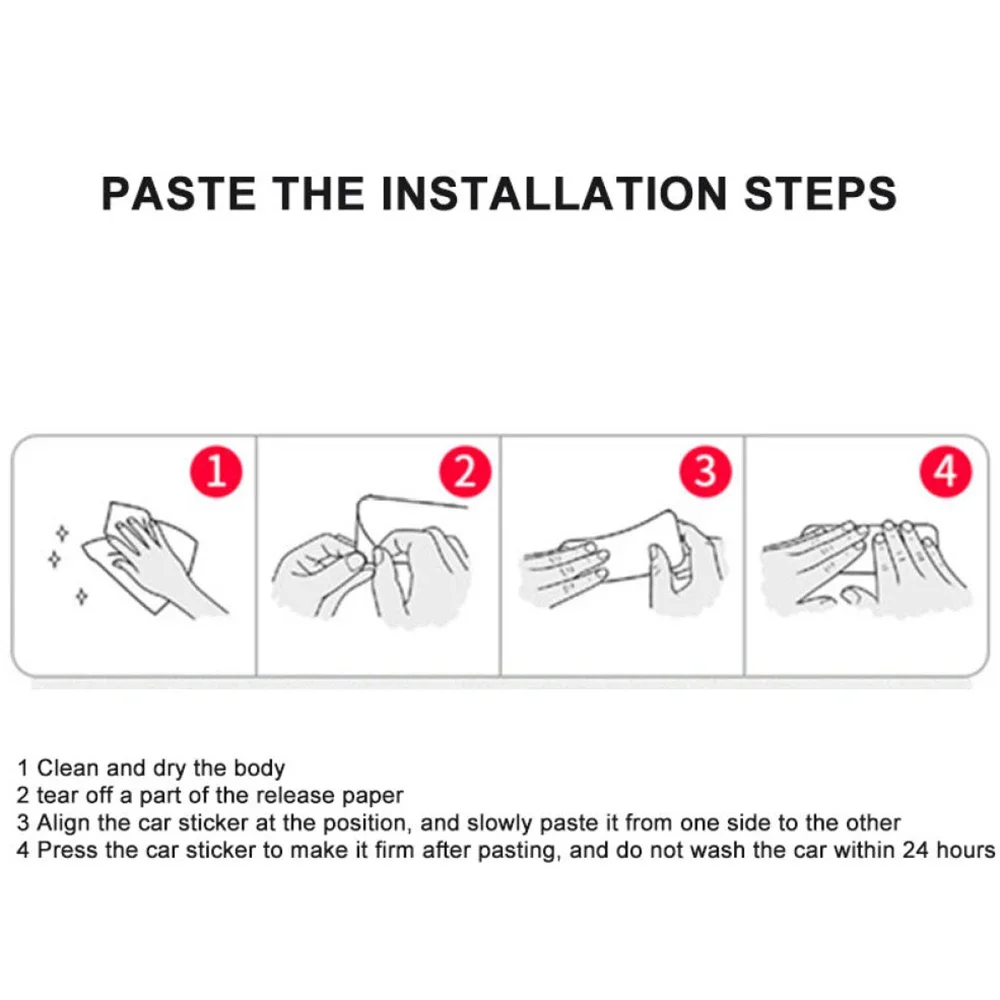 PASTE THE INSTALLATION STEPS

1

2

3

4

1 Clean and dry the body
2 tear off a part of the release paper
3 Align the car sticker at the position, and slowly paste it from one side to the other
4 Press the car sticker to make it firm after pasting, and do not wash the car within 24 hours