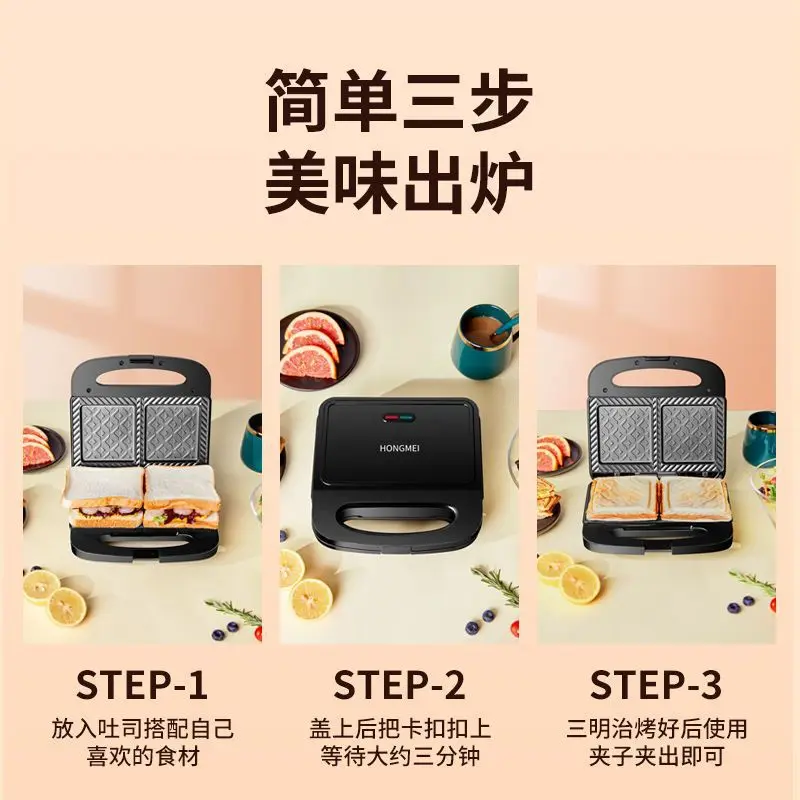 简单三步
美味出炉

HONGMEI

STEP-1
放入吐司搭配自己喜欢的食材

STEP-2
盖上后把卡扣扣上等待大约三分钟

STEP-3
三明治烤好后使用夹子夹出即可