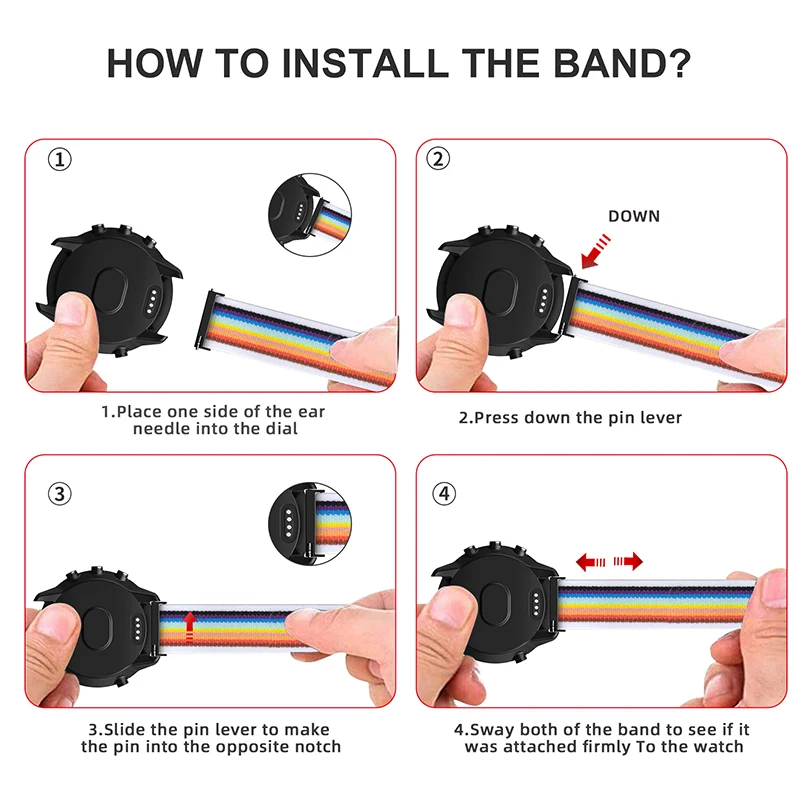 HOW TO INSTALL THE BAND?

①

1.Place one side of the ear needle into the dial

②

DOWN

2.Press down the pin lever

③

3.Slide the pin lever to make the pin into the opposite notch

④

4.Sway both of the band to see if it was attached firmly To the watch