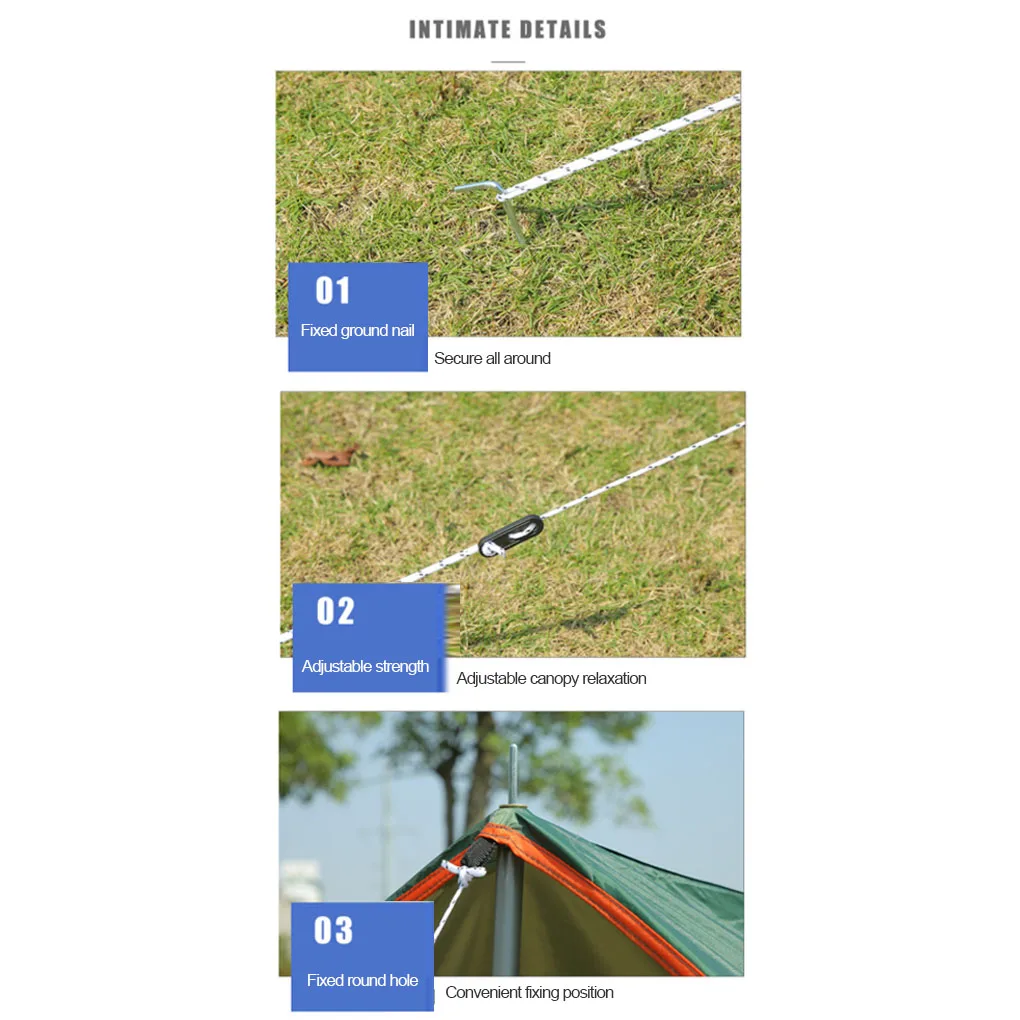 INTIMATE DETAILS

01
Fixed ground nail
Secure all around

02
Adjustable strength
Adjustable canopy relaxation

03
Fixed round hole
Convenient fixing position