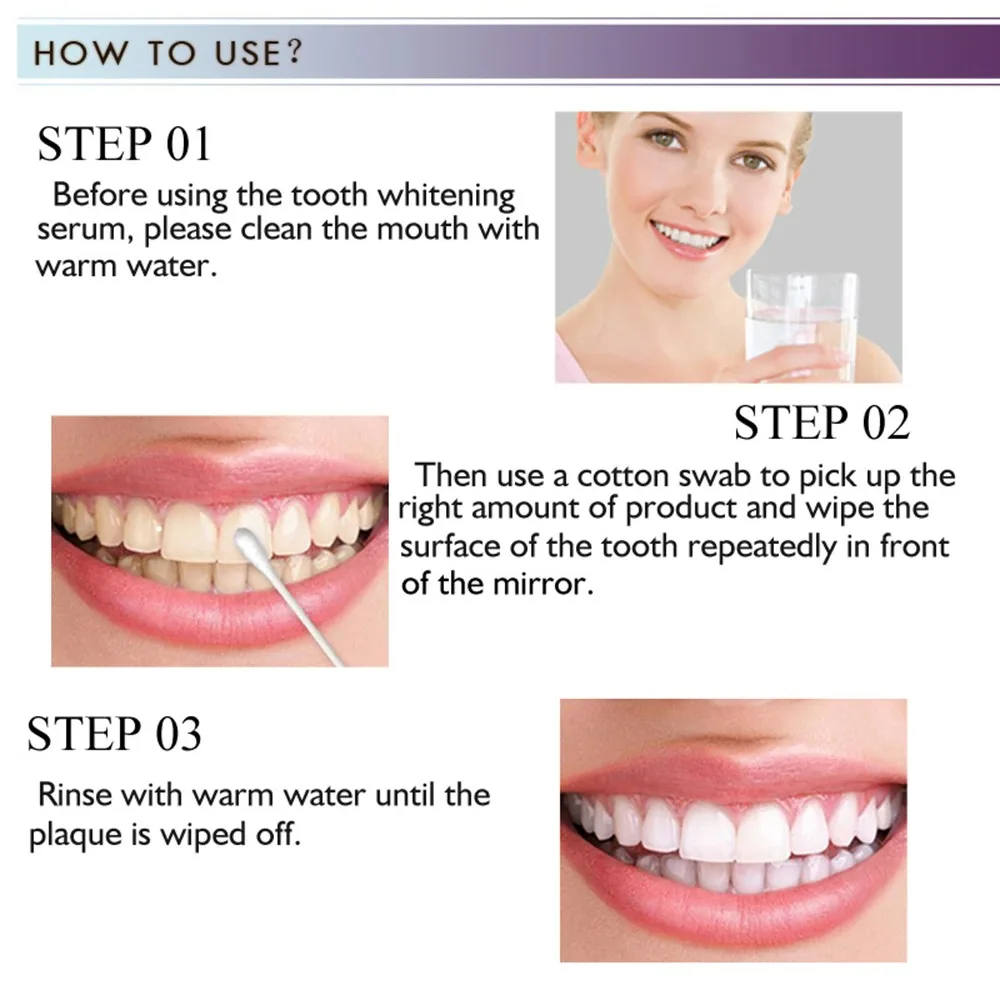 HOW TO USE?

STEP 01

Before using the tooth whitening serum, please clean the mouth with warm water.

STEP 02

Then use a cotton swab to pick up the right amount of product and wipe the surface of the tooth repeatedly in front of the mirror.

STEP 03

Rinse with warm water until the plaque is wiped off.