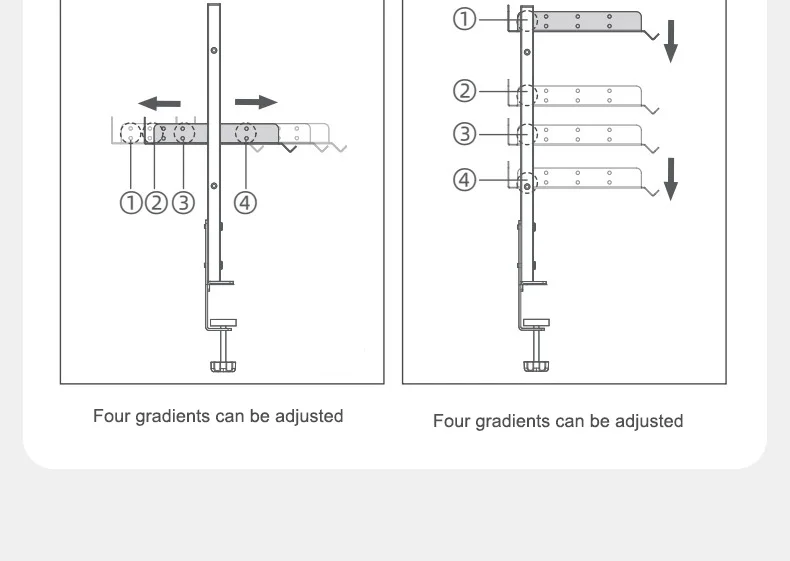 ①②③ ④

Four gradients can be adjusted

①
②
③
④

Four gradients can be adjusted