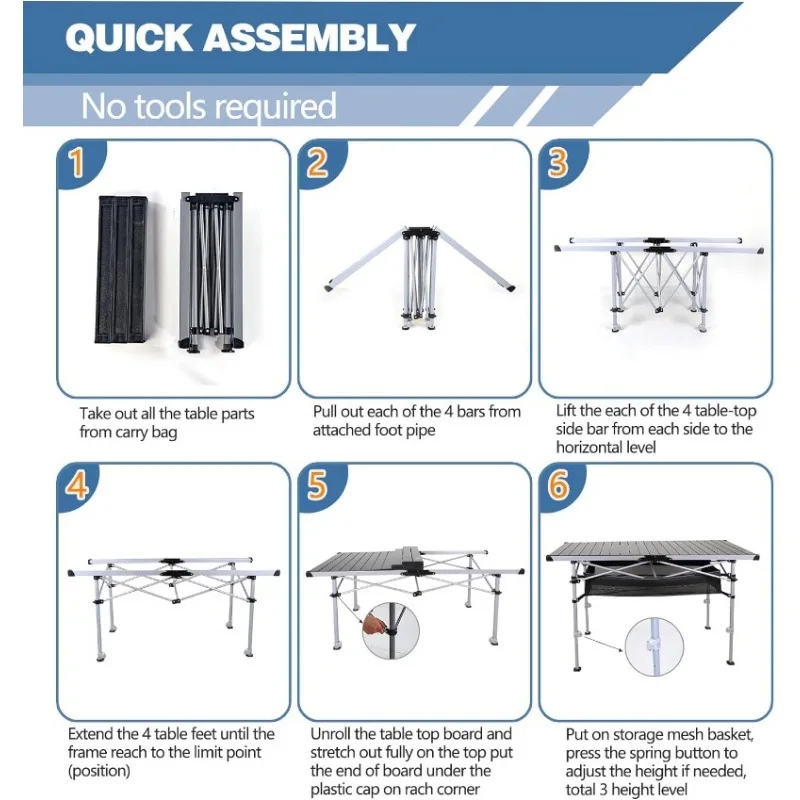 QUICK ASSEMBLY

No tools required

1

Take out all the table parts from carry bag

2

Pull out each of the 4 bars from attached foot pipe

3

Lift the each of the 4 table-top side bar from each side to the horizontal level

4

Extend the 4 table feet until the frame reach to the limit point (position)

5

Unroll the table top board and stretch out fully on the top put the end of board under the plastic cap on rach corner

6

Put on storage mesh basket, press the spring button to adjust the height if needed, total 3 height level