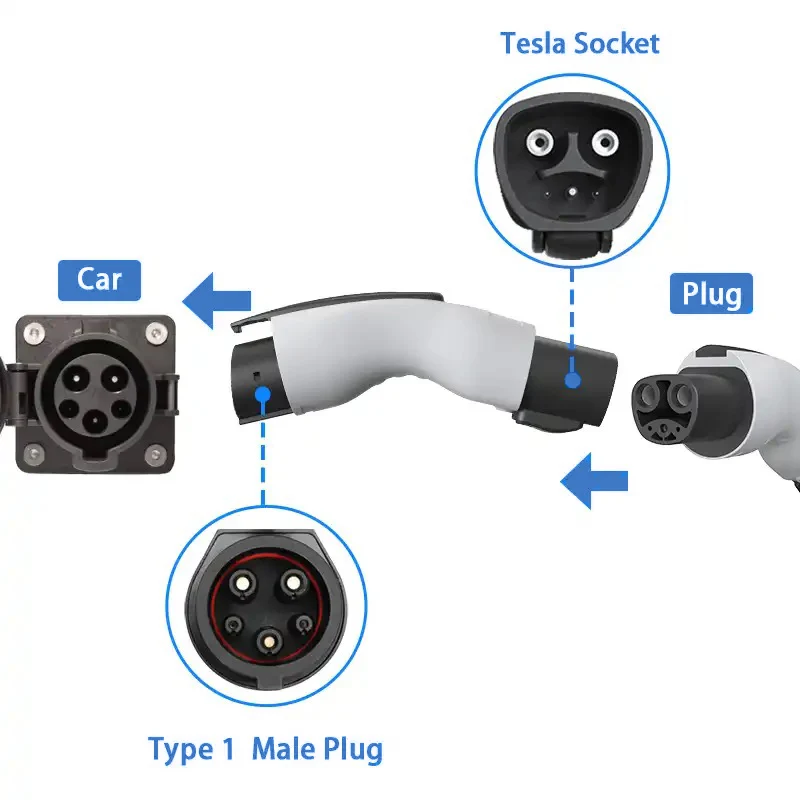 Tesla Socket

Car

Plug

Type 1 Male Plug