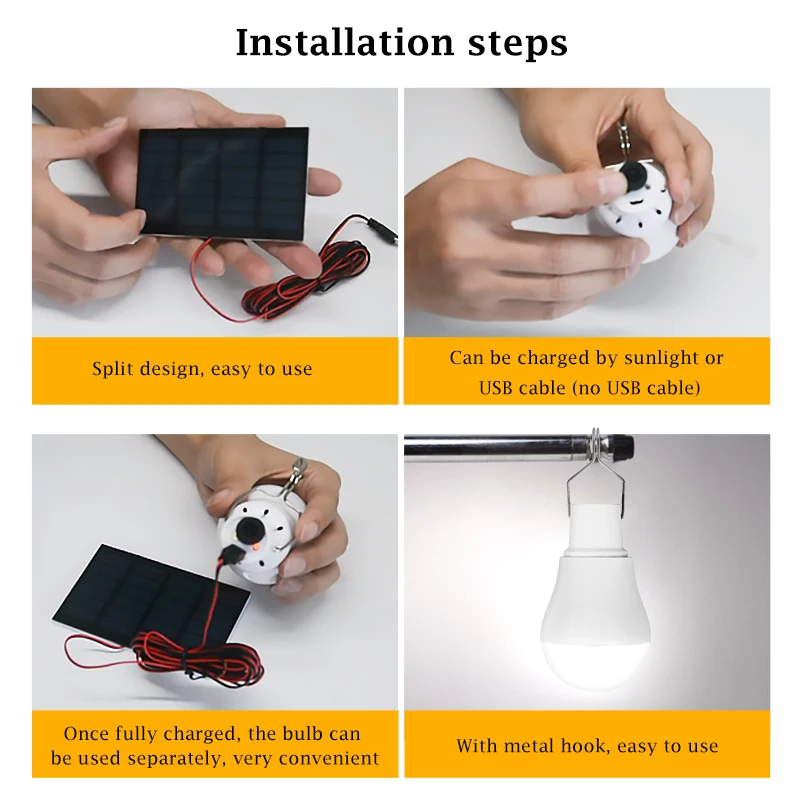 Installation steps

Split design, easy to use

Can be charged by sunlight or USB cable (no USB cable)

Once fully charged, the bulb can be used separately, very convenient

With metal hook, easy to use