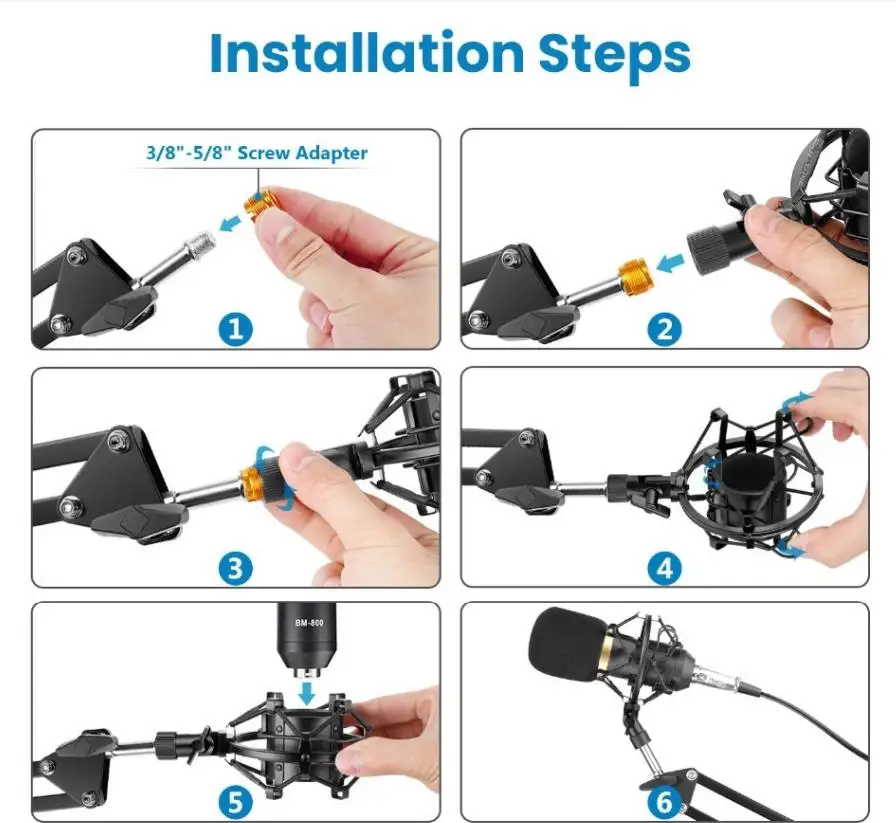 Installation Steps

3/8"-5/8" Screw Adapter

1

2

3

4

BM-800

5

6