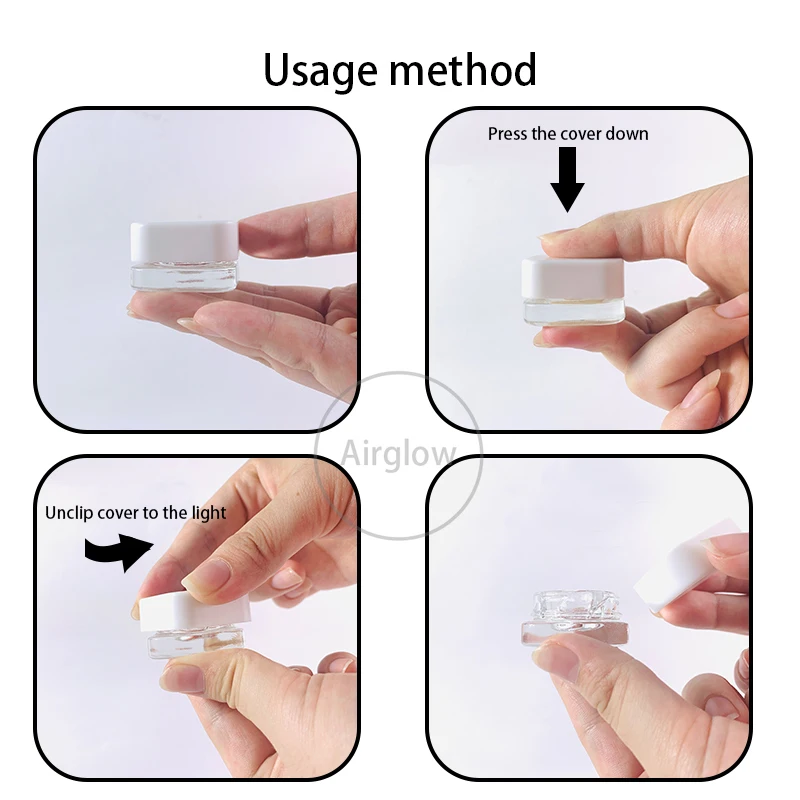 Usage method

Press the cover down

Airglow

Unclip cover to the light