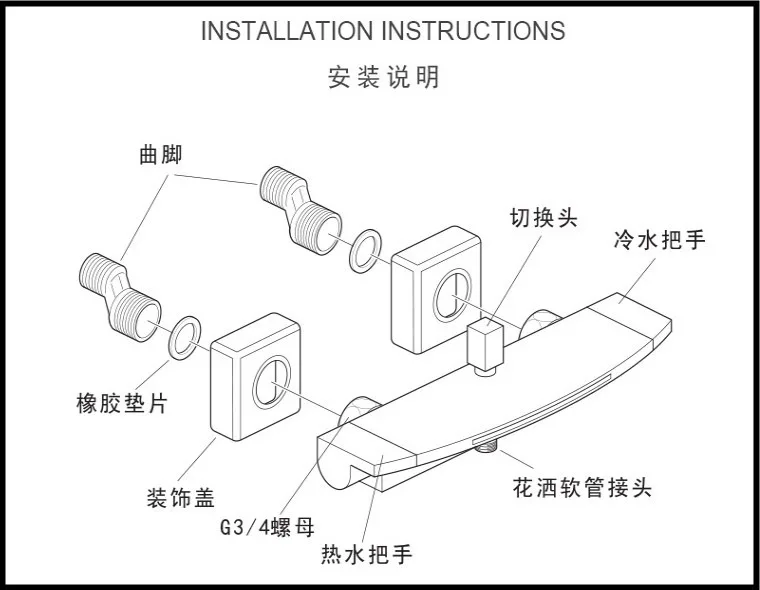 INSTALLATION INSTRUCTIONS

安装说明

曲脚

切换头

冷水把手

橡胶垫片

装饰盖

G3/4螺母

热水把手

花洒软管接头