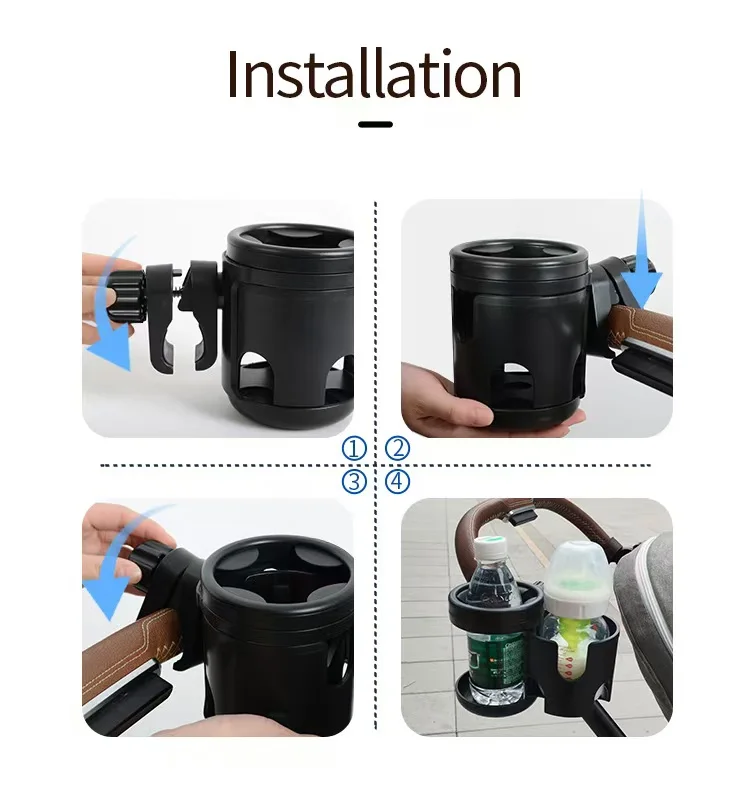 Installation

①
②
③
④