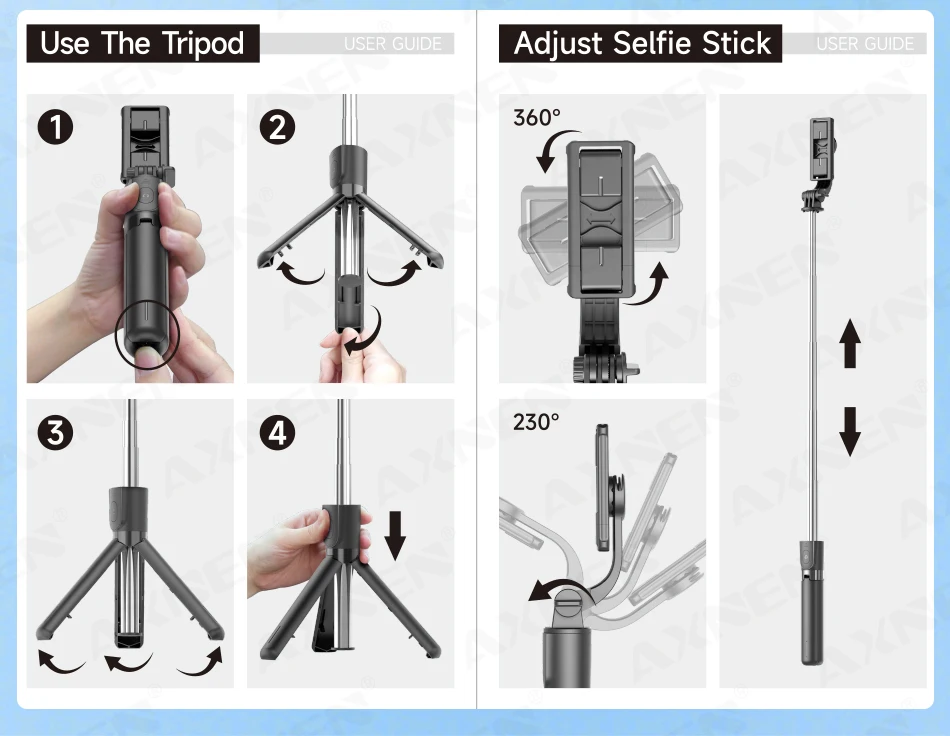 Use The Tripod USER GUIDE

1

2

3

4

Adjust Selfie Stick USER GUIDE

360°

230°

AXNEN